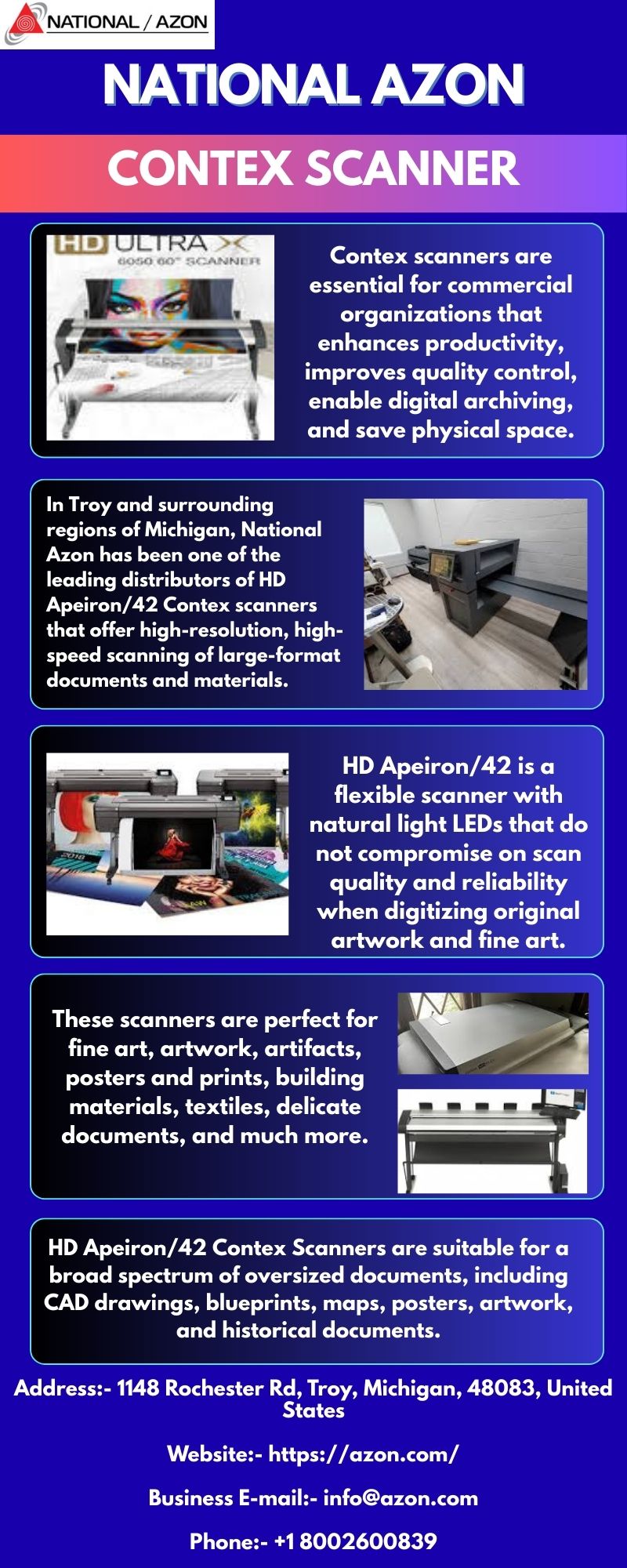 NATIONAL / AZON

NATIONAL AZON

CONTEX SCANNER

HD ULTRA X
6050 60" SCANNER

Contex scanners are essential for commercial organizations that enhances productivity, improves quality control, enable digital archiving, and save physical space.

In Troy and surrounding regions of Michigan, National Azon has been one of the leading distributors of HD Apeiron/42 Contex scanners that offer high-resolution, high-speed scanning of large-format documents and materials.

HD Apeiron/42 is a flexible scanner with natural light LEDs that do not compromise on scan quality and reliability when digitizing original artwork and fine art.

These scanners are perfect for fine art, artwork, artifacts, posters and prints, building materials, textiles, delicate documents, and much more.

HD Apeiron/42 Contex Scanners are suitable for a broad spectrum of oversized documents, including CAD drawings, blueprints, maps, posters, artwork, and historical documents.

Address:- 1148 Rochester Rd, Troy, Michigan, 48083, United States

Website:- https://azon.com/

Business E-mail:- info@azon.com

Phone:- +1 8002600839