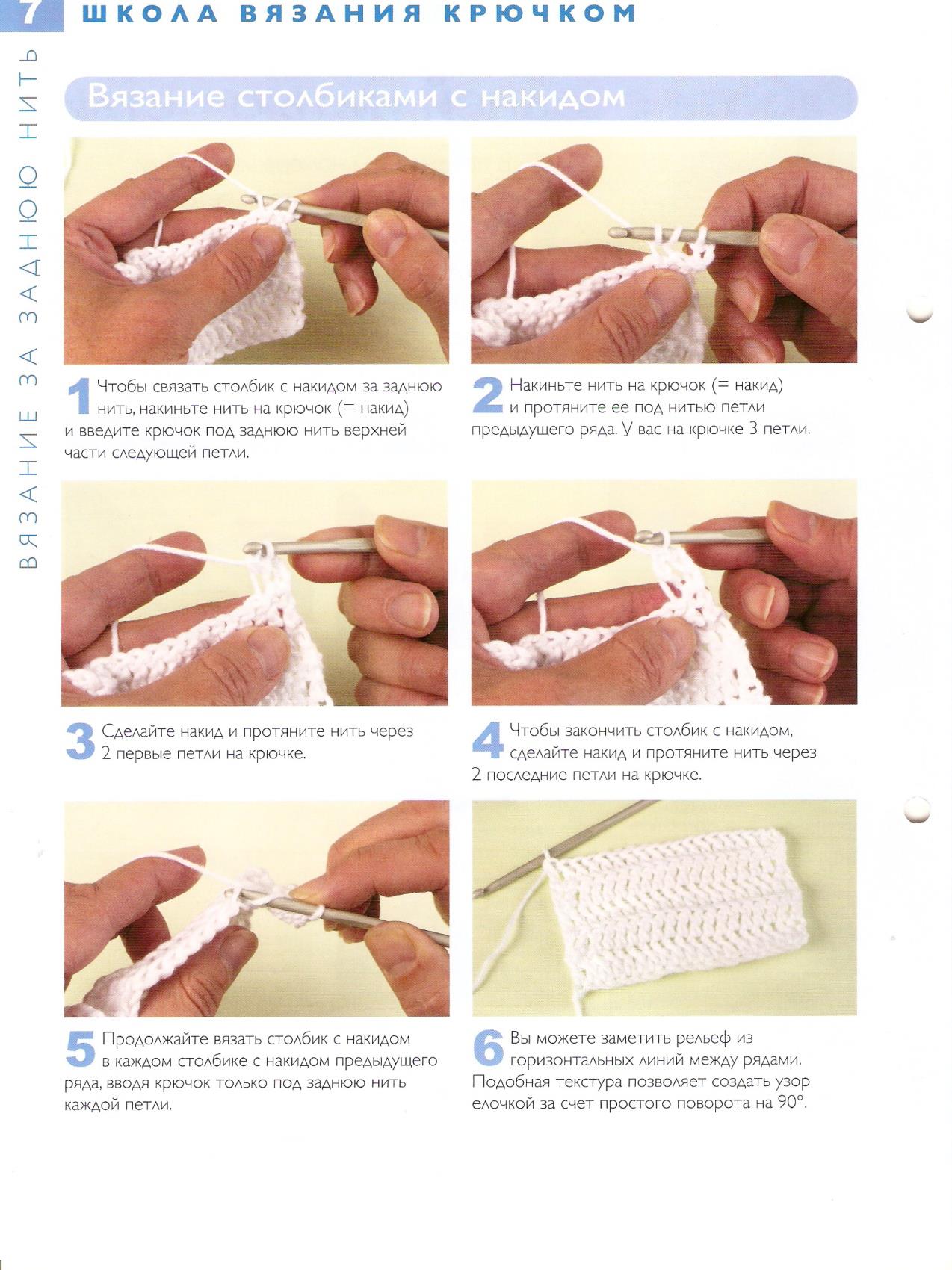 7 ШКОЛА ВЯЗАНИЯ КРЮЧКОМ

ВЯЗАНИЕ ЗА ЗАДНЮЮ НИТЬ

Вязание столбиками с накидом

1 Чтобы связать столбик с накидом за заднюю нить, накиньте нить на крючок (= накид) и введите крючок под заднюю нить верхней части следующей петли.

2 Накиньте нить на крючок (= накид) и протяните ее под нитью петли предыдущего ряда. У вас на крючке 3 петли.

3 Сделайте накид и протяните нить через 2 первые петли на крючке.

4 Чтобы закончить столбик с накидом, сделайте накид и протяните нить через 2 последние петли на крючке.

5 Продолжайте вязать столбик с накидом в каждом столбике с накидом предыдущего ряда, вводя крючок только под заднюю нить каждой петли.

6 Вы можете заметить рельеф из горизонтальных линий между рядами. Подобная текстура позволяет создать узор елочкой за счет простого поворота на 90°.