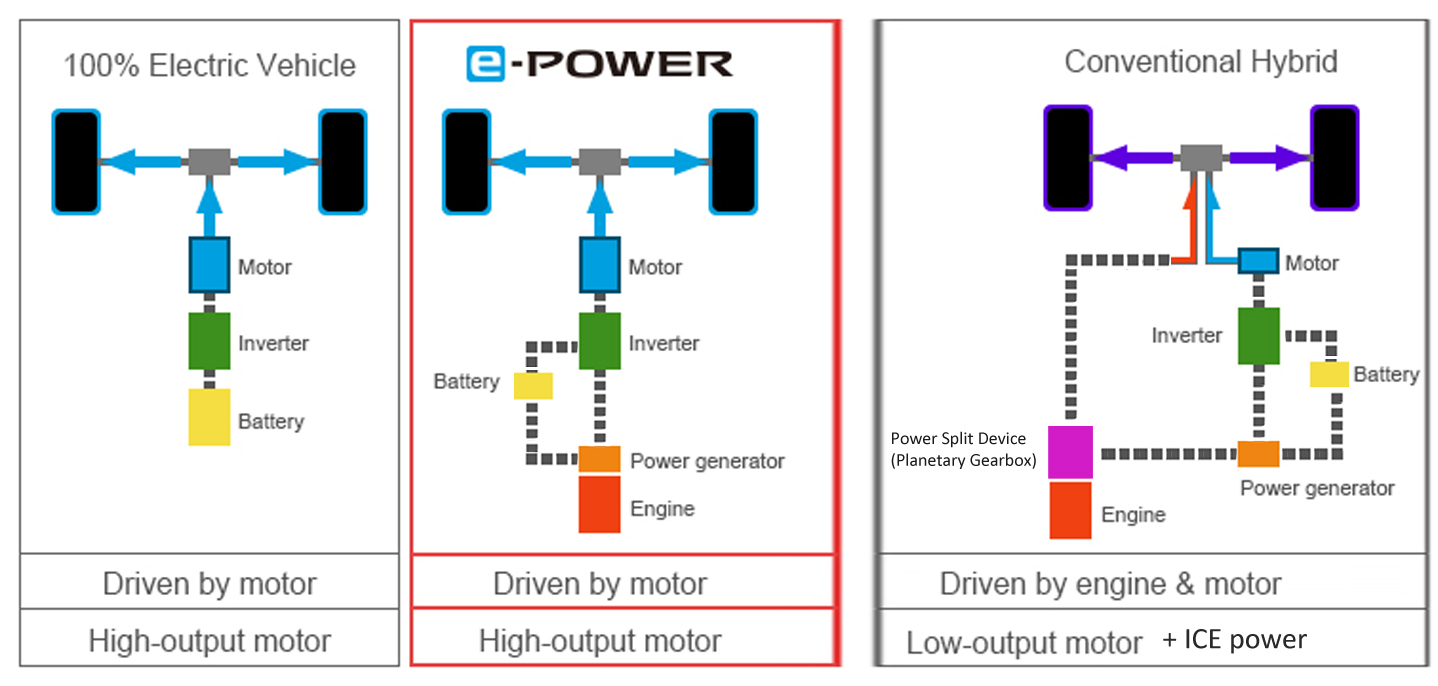 100% Electric Vehicle

Motor

Inverter

Battery

Driven by motor

High-output motor

e-POWER

Motor

Inverter

Battery

Power generator

Engine

Driven by motor

High-output motor

Conventional Hybrid

Motor

Inverter

Battery

Power Split Device (Planetary Gearbox)

Power generator

Engine

Driven by engine & motor

Low-output motor + ICE power