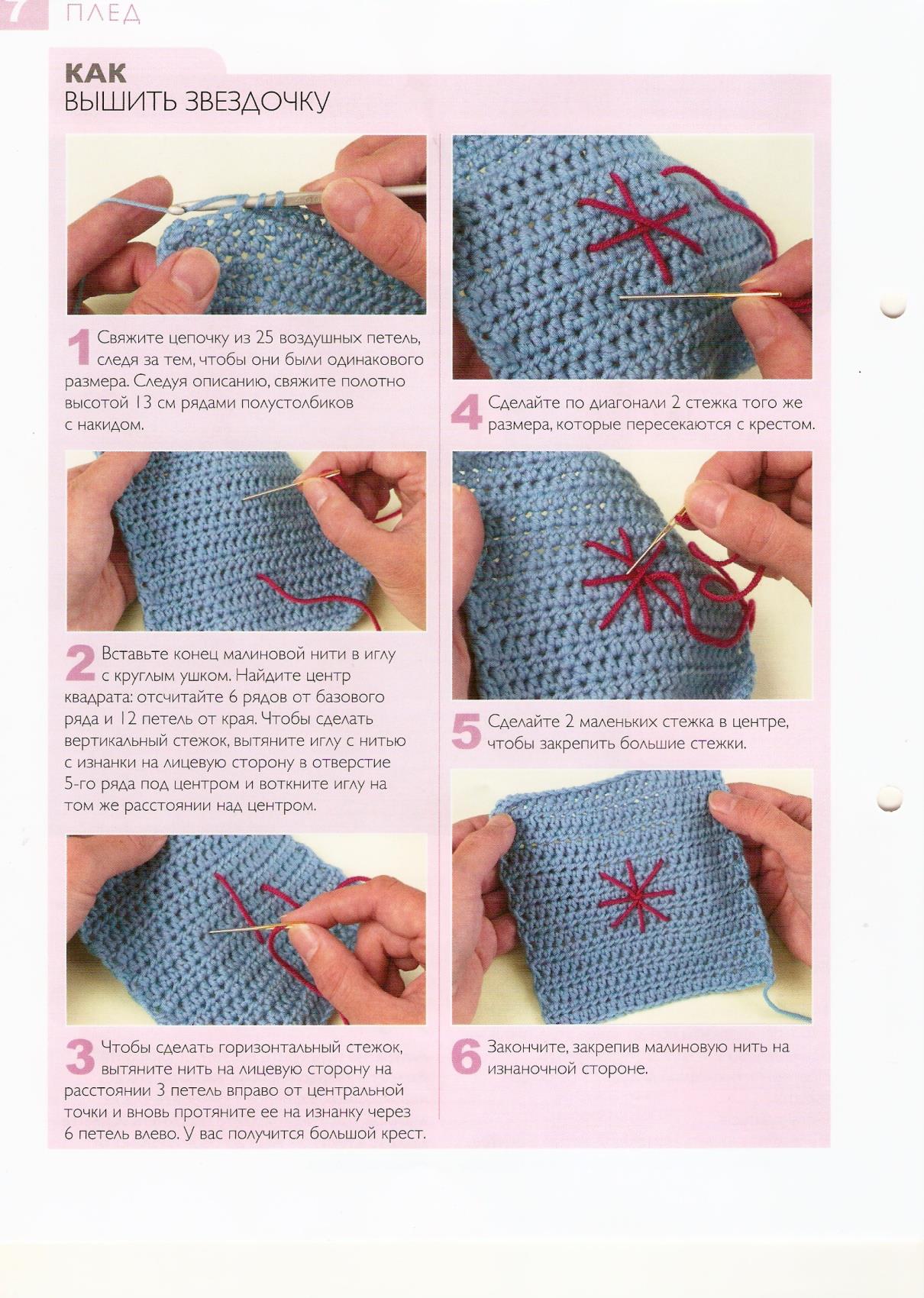 7 ПЛЕД

КАК
ВЫШИТЬ ЗВЕЗДОЧКУ

1 Свяжите цепочку из 25 воздушных петель, следя за тем, чтобы они были одинакового размера. Следуя описанию, свяжите полотно высотой 13 см рядами полустолбиков с накидом.

2 Вставьте конец малиновой нити в иглу с круглым ушком. Найдите центр квадрата: отсчитайте 6 рядов от базового ряда и 12 петель от края. Чтобы сделать вертикальный стежок, вытяните иглу с нитью с изнанки на лицевую сторону в отверстие 5-го ряда под центром и воткните иглу на том же расстоянии над центром.

3 Чтобы сделать горизонтальный стежок, вытяните нить на лицевую сторону на расстоянии 3 петель вправо от центральной точки и вновь протяните ее на изнанку через 6 петель влево. У вас получится большой крест.

4 Сделайте по диагонали 2 стежка того же размера, которые пересекаются с крестом.

5 Сделайте 2 маленьких стежка в центре, чтобы закрепить большие стежки.

6 Закончите, закрепив малиновую нить на изнаночной стороне.