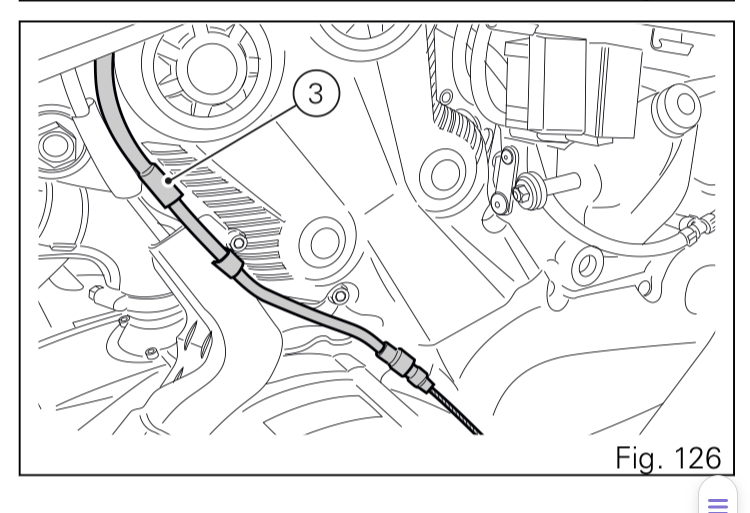 3

Fig. 126