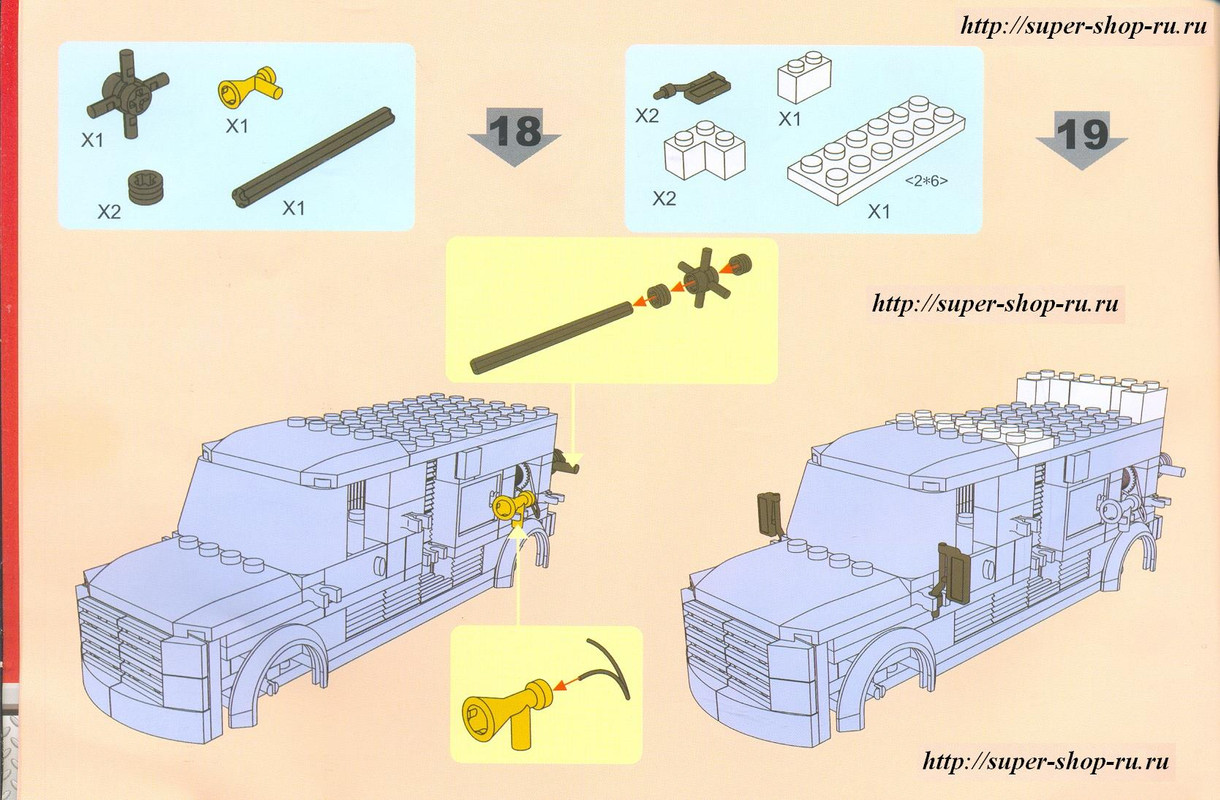 http://super-shop-ru.ru

X1
X1
X2
X1

18

X2
X1
X2
<2*6>
X1

19

http://super-shop-ru.ru

http://super-shop-ru.ru