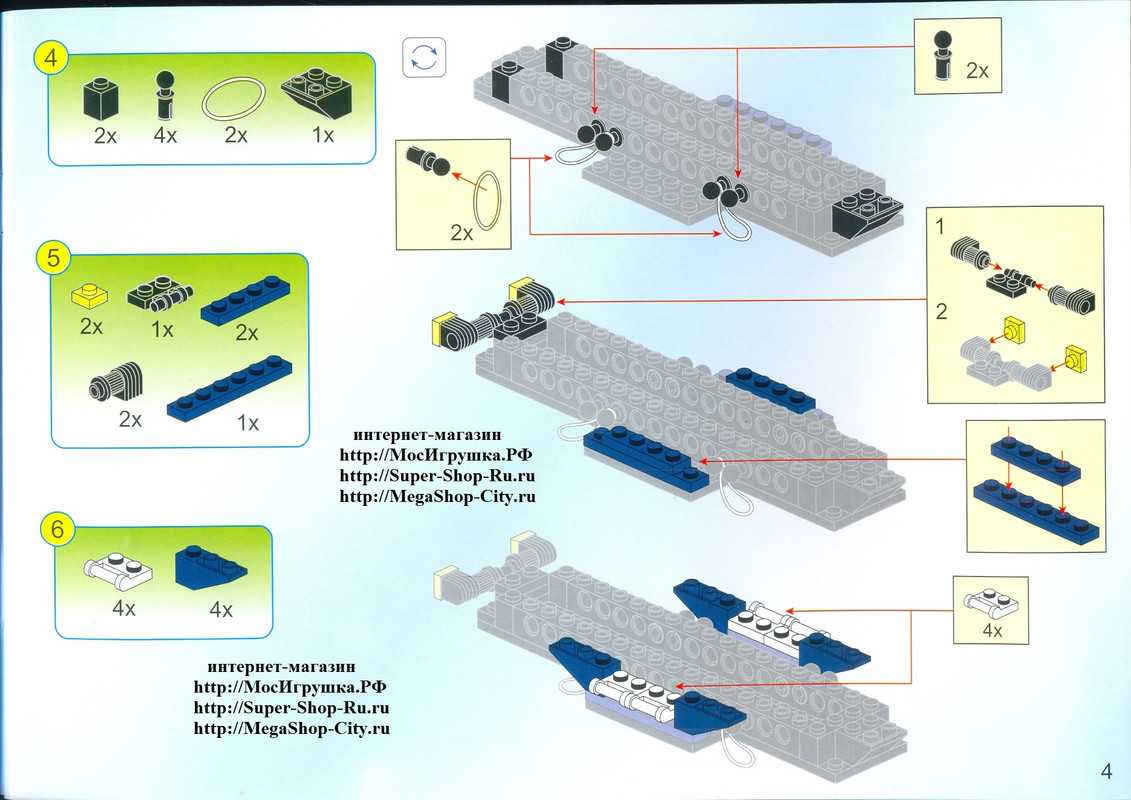 4
2x 4x 2x 1x

2x

2x

5
2x 1x 2x
2x 1x

1
2

интернет-магазин
http://МосИгрушка.РФ
http://Super-Shop-Ru.ru
http://MegaShop-City.ru

6
4x 4x

4x

интернет-магазин
http://МосИгрушка.РФ
http://Super-Shop-Ru.ru
http://MegaShop-City.ru

4