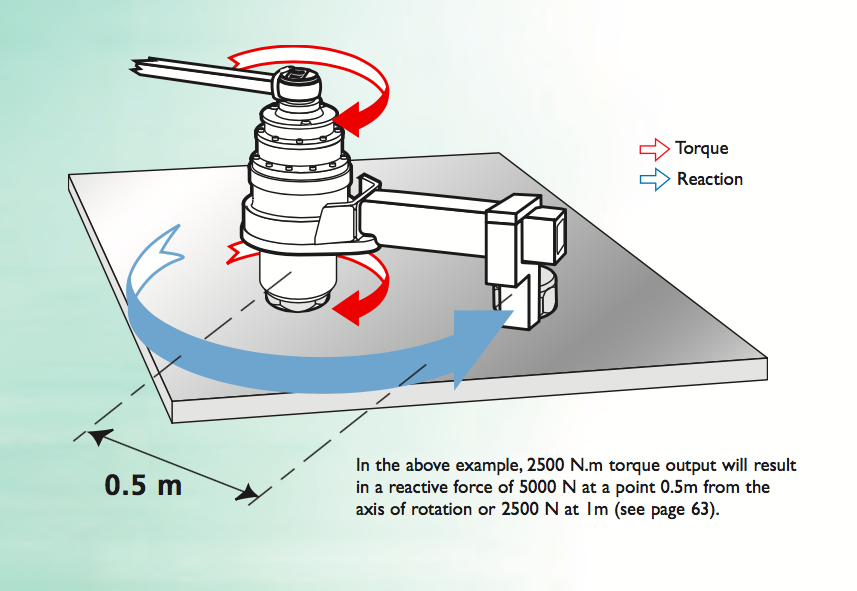 Torque
Reaction

0.5 m

In the above example, 2500 N.m torque output will result in a reactive force of 5000 N at a point 0.5m from the axis of rotation or 2500 N at 1m (see page 63).