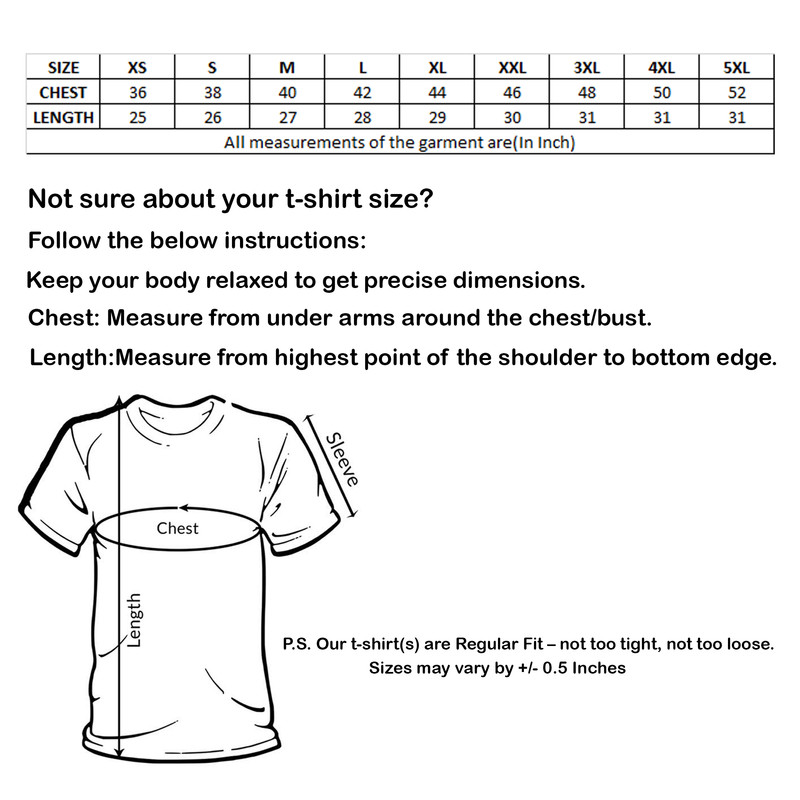 | SIZE | XS | S | M | L | XL | XXL | 3XL | 4XL | 5XL |
|---|---|---|---|---|---|---|---|---|---|
| CHEST | 36 | 38 | 40 | 42 | 44 | 46 | 48 | 50 | 52 |
| LENGTH | 25 | 26 | 27 | 28 | 29 | 30 | 31 | 31 | 31 |
| All measurements of the garment are(In Inch) | | | | | | | | | |

Not sure about your t-shirt size?

Follow the below instructions:

Keep your body relaxed to get precise dimensions.

Chest: Measure from under arms around the chest/bust.

Length:Measure from highest point of the shoulder to bottom edge.

Sleeve

Chest

Length

P.S. Our t-shirt(s) are Regular Fit – not too tight, not too loose.
Sizes may vary by +/- 0.5 Inches