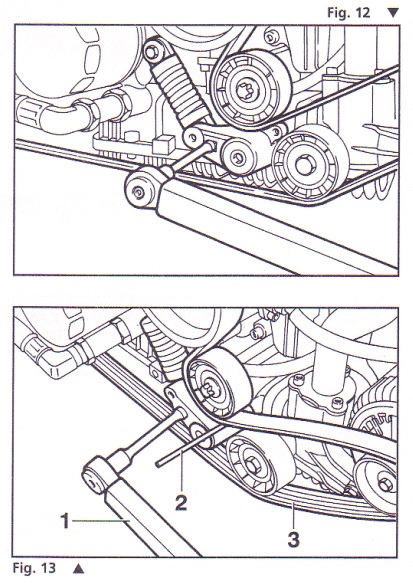 Fig. 12 ▼

1
2
3

Fig. 13 ▲