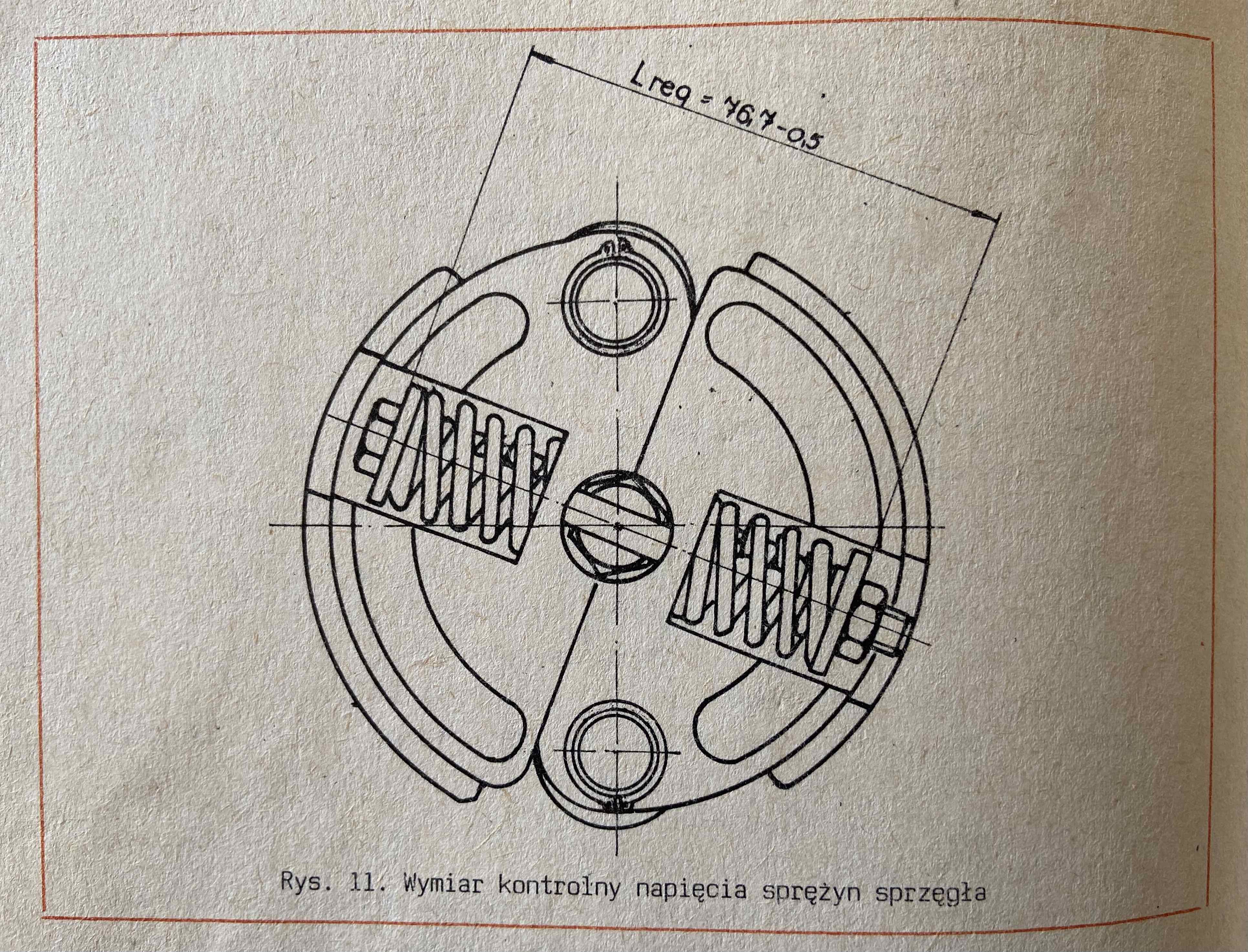 Lreg = 76,7-0,5

Rys. 11. Wymiar kontrolny napięcia sprężyn sprzęgła