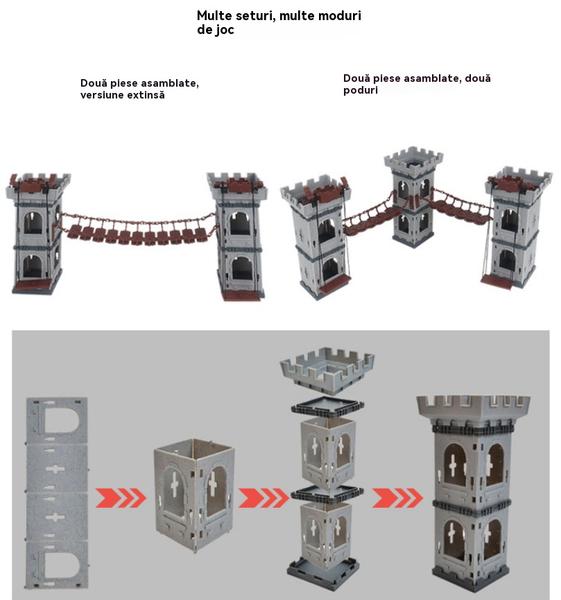 Multe seturi, multe moduri de joc

Două piese asamblate, versiune extinsă

Două piese asamblate, două poduri