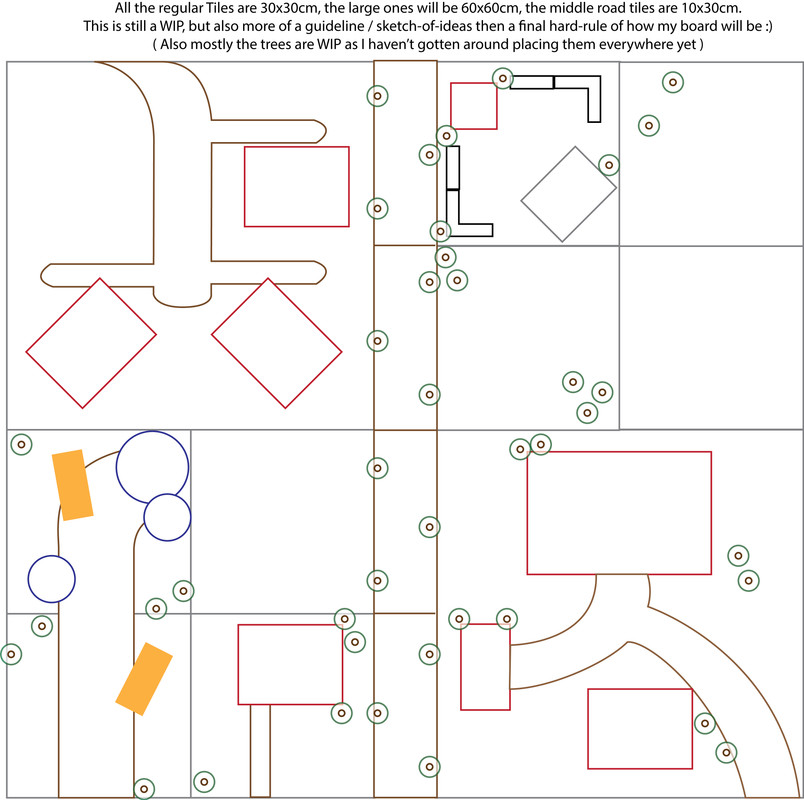 All the regular Tiles are 30x30cm, the large ones will be 60x60cm, the middle road tiles are 10x30cm.
This is still a WIP, but also more of a guideline / sketch-of-ideas then a final hard-rule of how my board will be :)
( Also mostly the trees are WIP as I haven't gotten around placing them everywhere yet )