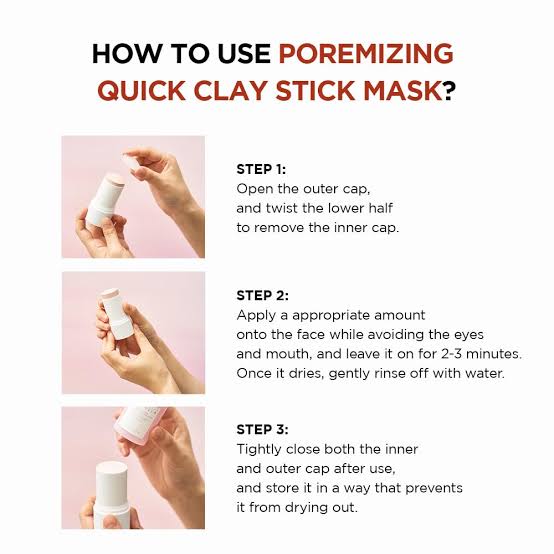 HOW TO USE POREMIZING QUICK CLAY STICK MASK?

STEP 1:
Open the outer cap, and twist the lower half to remove the inner cap.

STEP 2:
Apply a appropriate amount onto the face while avoiding the eyes and mouth, and leave it on for 2-3 minutes. Once it dries, gently rinse off with water.

STEP 3:
Tightly close both the inner and outer cap after use, and store it in a way that prevents it from drying out.