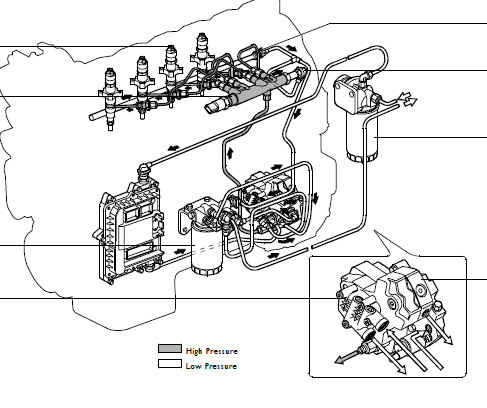 High Pressure
Low Pressure