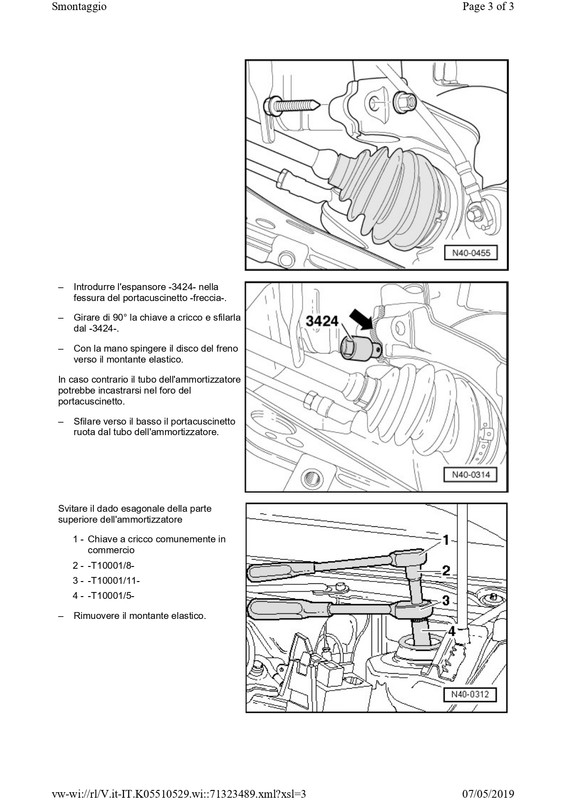 Smontaggio

Page 3 of 3

N40-0455

– Introdurre l'espansore -3424- nella fessura del portacuscinetto -freccia-.

– Girare di 90° la chiave a cricco e sfilarla dal -3424-.

– Con la mano spingere il disco del freno verso il montante elastico.

In caso contrario il tubo dell'ammortizzatore potrebbe incastrarsi nel foro del portacuscinetto.

– Sfilare verso il basso il portacuscinetto ruota dal tubo dell'ammortizzatore.

3424

N40-0314

Svitare il dado esagonale della parte superiore dell'ammortizzatore

1 - Chiave a cricco comunemente in commercio

2 - -T10001/8-

3 - -T10001/11-

4 - -T10001/5-

– Rimuovere il montante elastico.

1

2

3

4

N40-0312

vw-wi://rl/V.it-IT.K05510529.wi::71323489.xml?xsl=3

07/05/2019