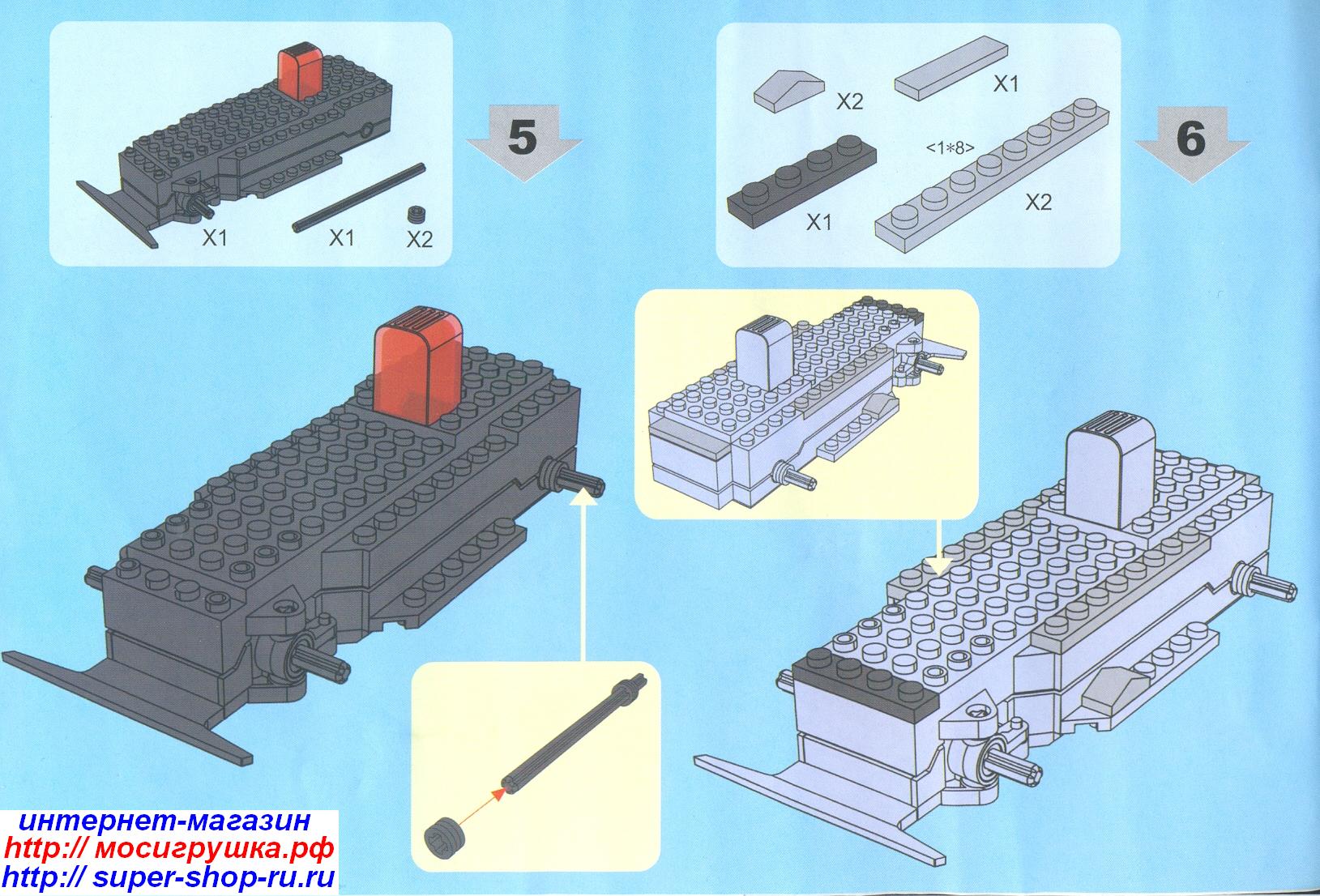 X1
X1
X2

5

X2
X1
<1*8>
X1
X2

6

интернет-магазин
http:// мосигрушка.рф
http:// super-shop-ru.ru