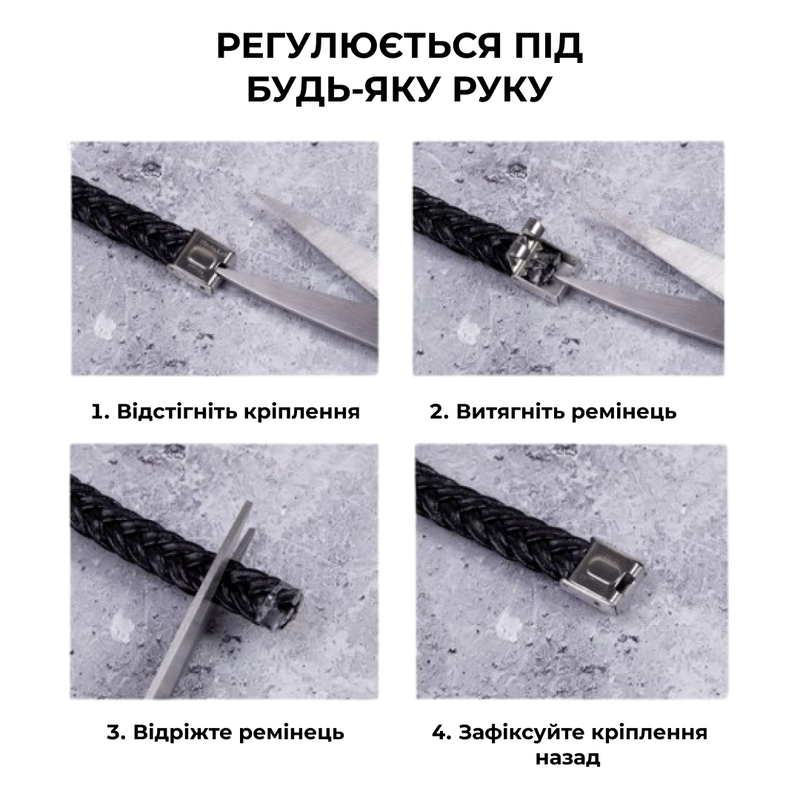 РЕГУЛЮЄТЬСЯ ПІД БУДЬ-ЯКУ РУКУ

1. Відстігніть кріплення

2. Витягніть ремінець

3. Відріжте ремінець

4. Зафіксуйте кріплення назад