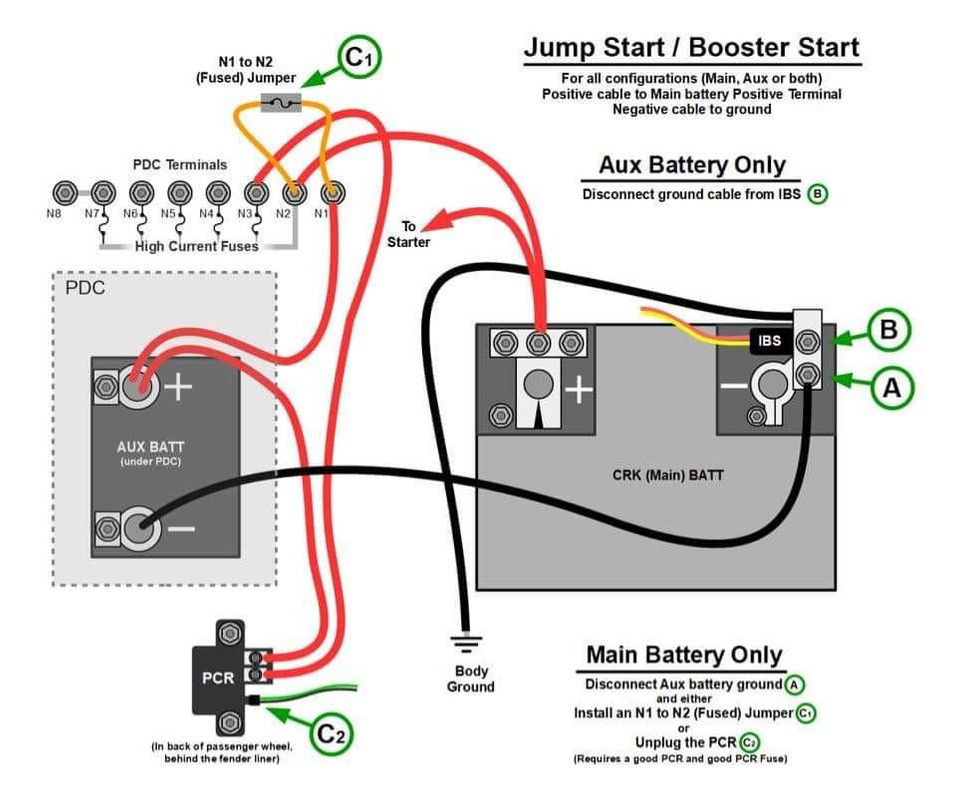 Jump Start / Booster Start

For all configurations (Main, Aux or both)
Positive cable to Main battery Positive Terminal
Negative cable to ground

Aux Battery Only

Disconnect ground cable from IBS B

N1 to N2
(Fused) Jumper

C1

PDC Terminals

N8 N7 N6 N5 N4 N3 N2 N1

High Current Fuses

To Starter

PDC

AUX BATT
(under PDC)

IBS

B

A

CRK (Main) BATT

PCR

C2

(In back of passenger wheel, behind the fender liner)

Body Ground

Main Battery Only

Disconnect Aux battery ground A
and either
Install an N1 to N2 (Fused) Jumper C1
or
Unplug the PCR C2
(Requires a good PCR and good PCR Fuse)