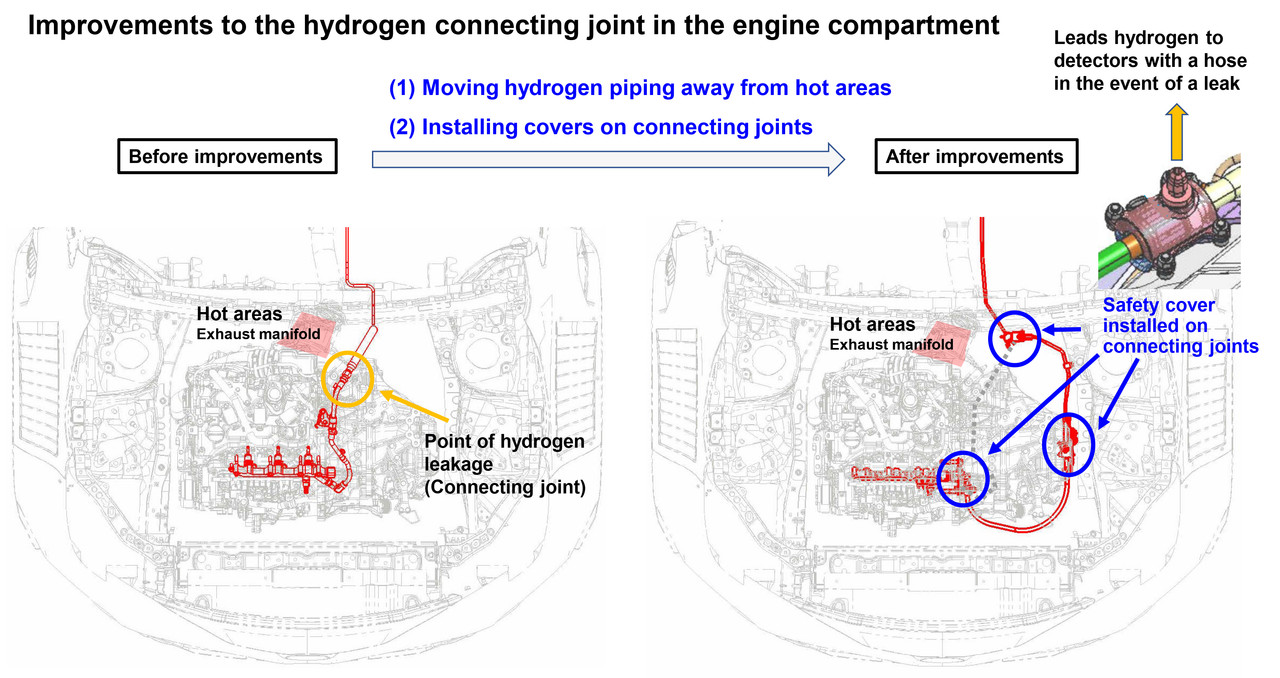 Improvements to the hydrogen connecting joint in the engine compartment

Leads hydrogen to detectors with a hose in the event of a leak

(1) Moving hydrogen piping away from hot areas

(2) Installing covers on connecting joints

Before improvements

After improvements

Hot areas
Exhaust manifold

Point of hydrogen leakage
(Connecting joint)

Hot areas
Exhaust manifold

Safety cover installed on connecting joints