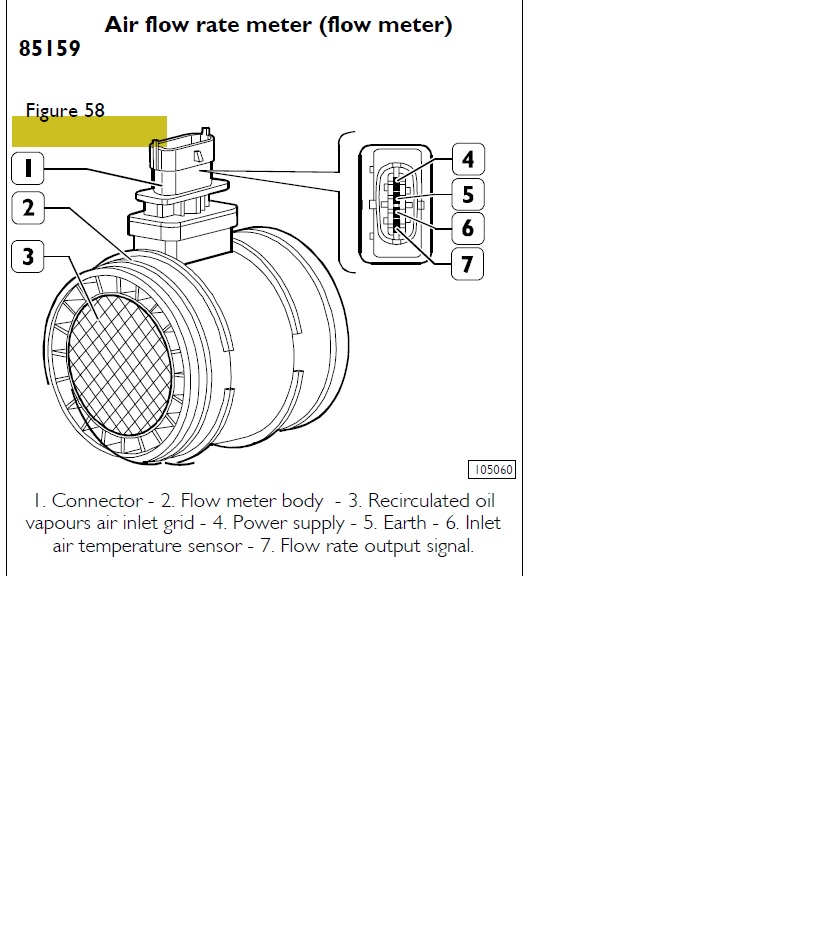 Air flow rate meter (flow meter)
85159

Figure 58

1
2
3
4
5
6
7

105060

1. Connector - 2. Flow meter body - 3. Recirculated oil vapours air inlet grid - 4. Power supply - 5. Earth - 6. Inlet air temperature sensor - 7. Flow rate output signal.