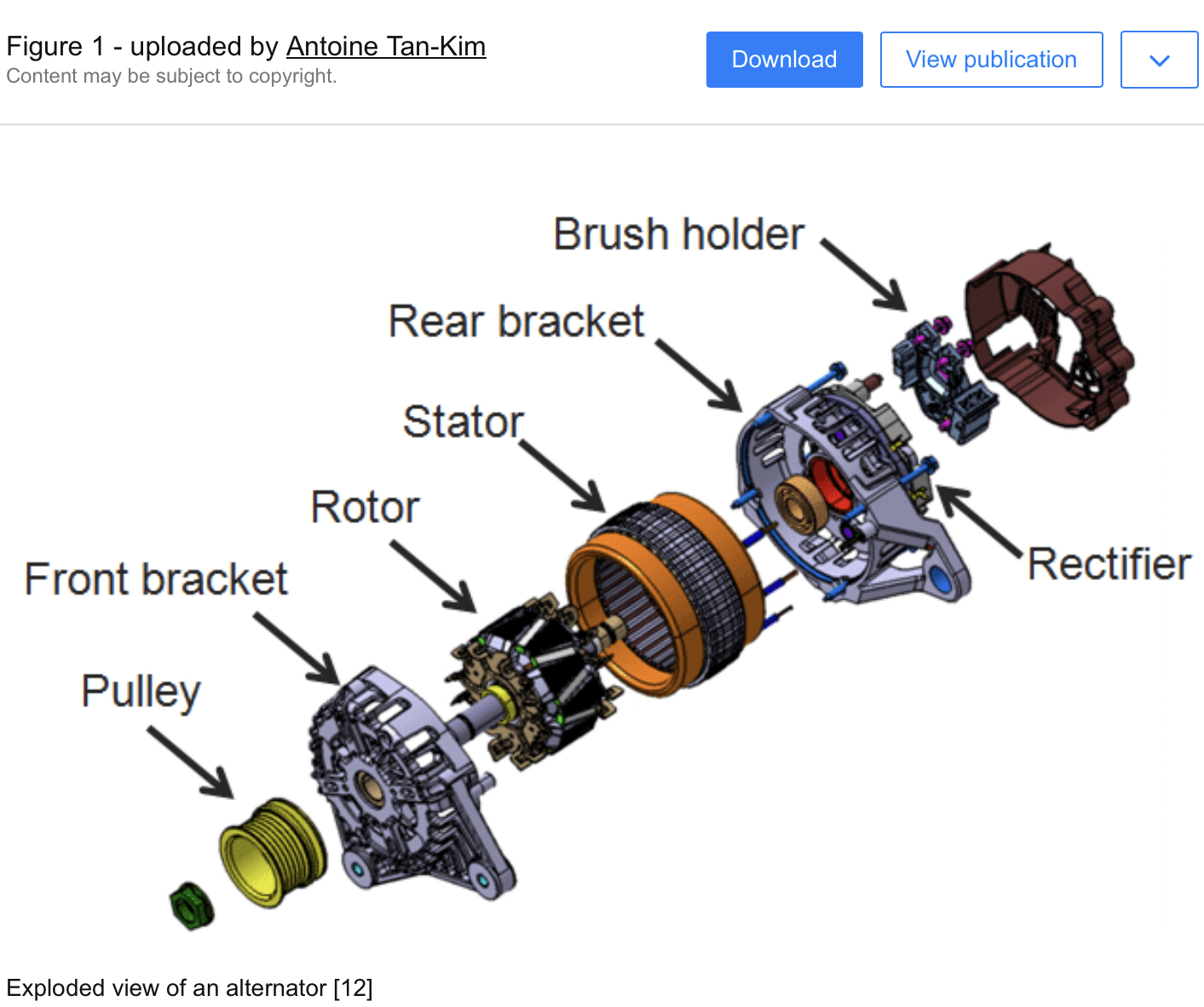 Figure 1 - uploaded by Antoine Tan-Kim
Content may be subject to copyright.

Download

View publication

Brush holder

Rear bracket

Stator

Rotor

Front bracket

Pulley

Rectifier

Exploded view of an alternator [12]