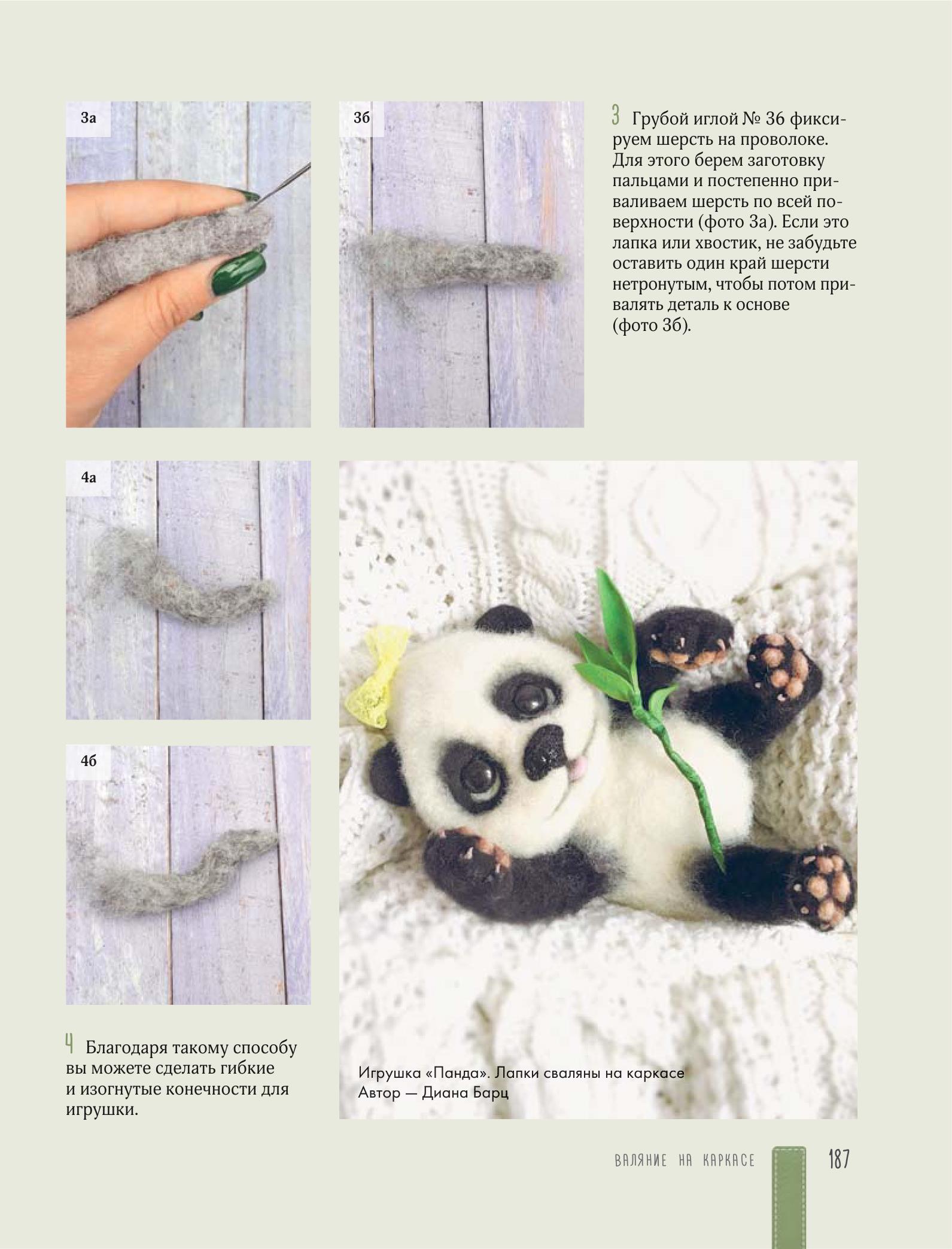 3а

3б

3 Грубой иглой № 36 фиксируем шерсть на проволоке. Для этого берем заготовку пальцами и постепенно приваливаем шерсть по всей поверхности (фото 3а). Если это лапка или хвостик, не забудьте оставить один край шерсти нетронутым, чтобы потом привалять деталь к основе (фото 3б).

4а

4б

4 Благодаря такому способу вы можете сделать гибкие и изогнутые конечности для игрушки.

Игрушка «Панда». Лапки сваляны на каркасе
Автор — Диана Барц

ВАЛЯНИЕ НА КАРКАСЕ 187