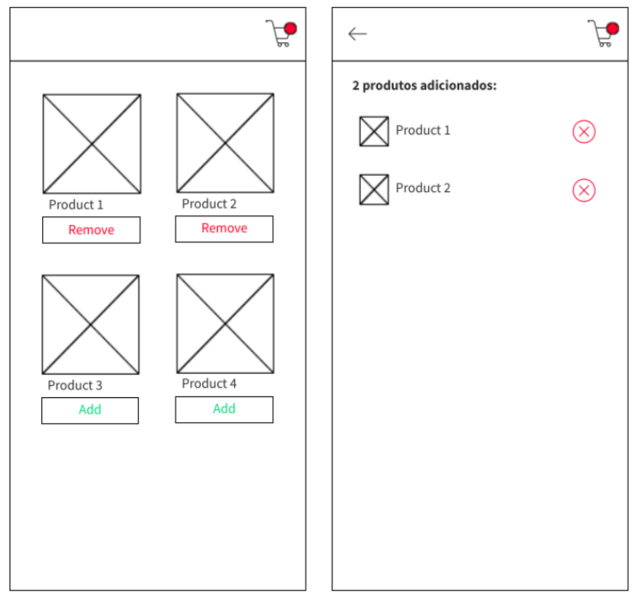 Product 1
Remove

Product 2
Remove

Product 3
Add

Product 4
Add

2 produtos adicionados:

Product 1

Product 2