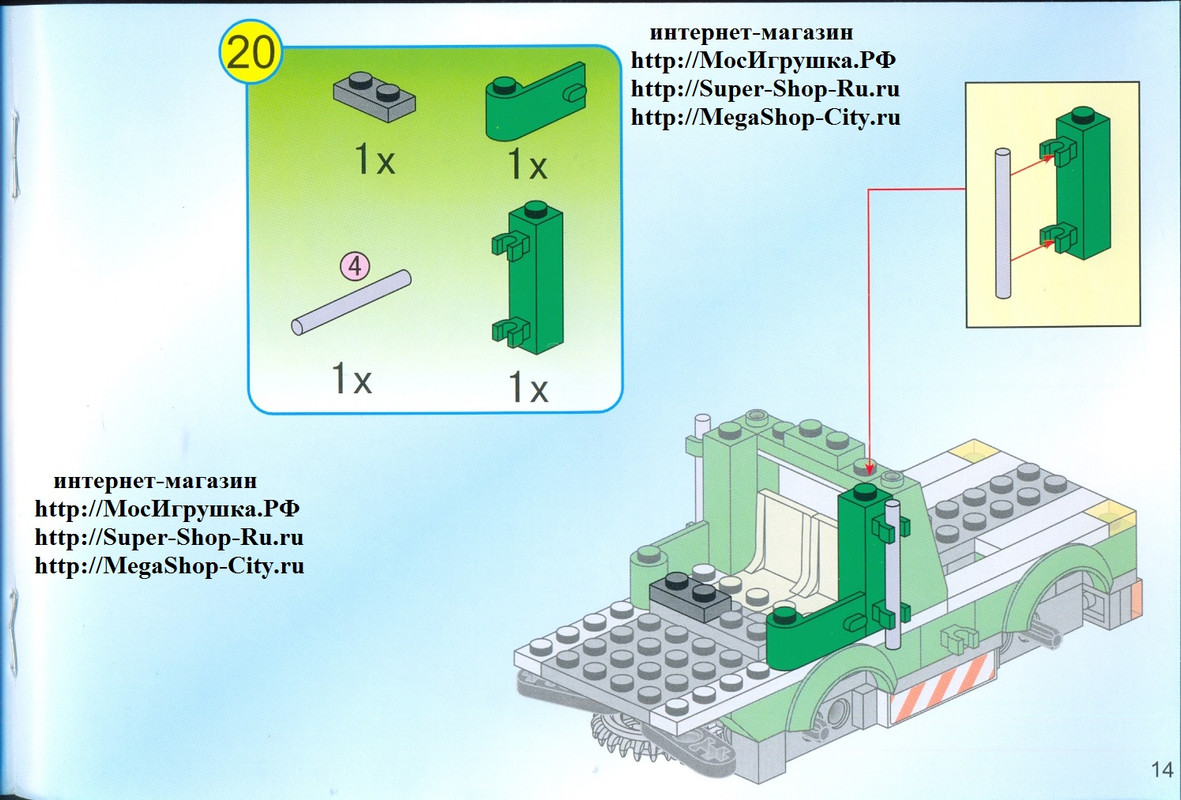 20

1x

1x

4

1x

1x

интернет-магазин
http://МосИгрушка.РФ
http://Super-Shop-Ru.ru
http://MegaShop-City.ru

интернет-магазин
http://МосИгрушка.РФ
http://Super-Shop-Ru.ru
http://MegaShop-City.ru

14