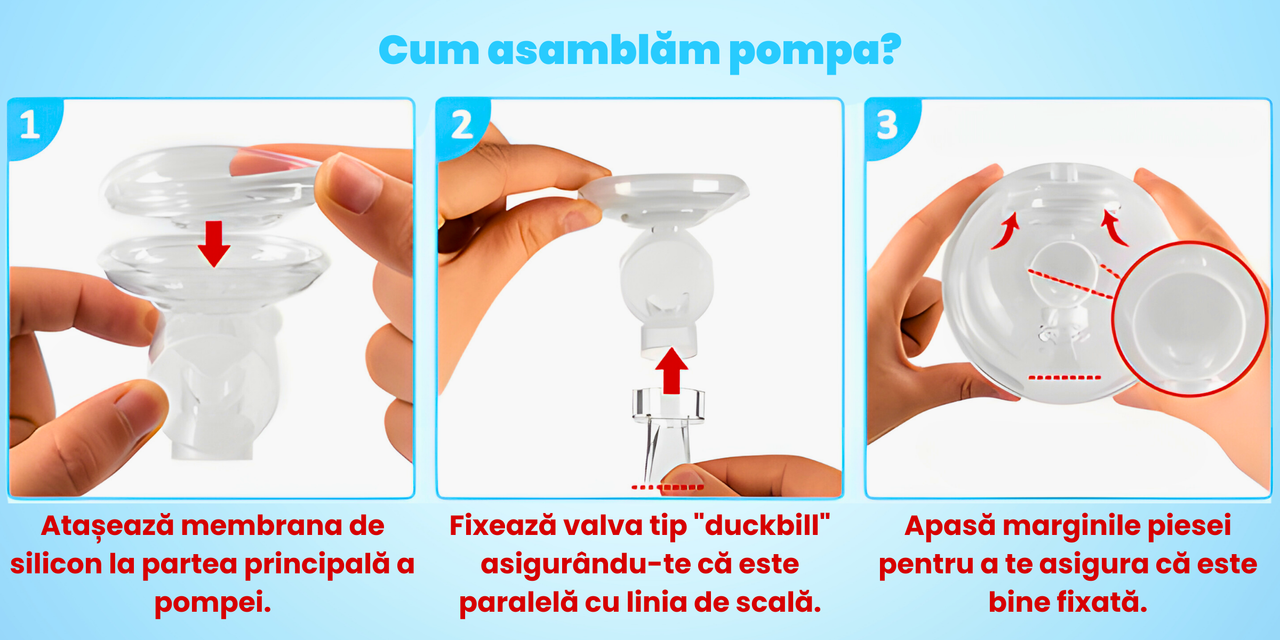 Cum asamblăm pompa?

1

Atașează membrana de silicon la partea principală a pompei.

2

Fixează valva tip "duckbill" asigurându-te că este paralelă cu linia de scală.

3

Apasă marginile piesei pentru a te asigura că este bine fixată.