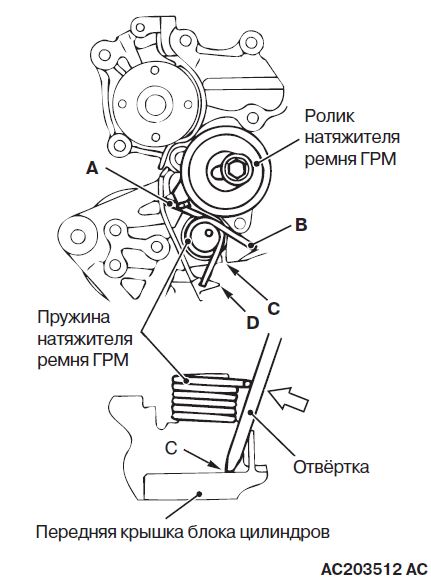 Ролик натяжителя ремня ГРМ

A

B

C

D

Пружина натяжителя ремня ГРМ

C

Отвёртка

Передняя крышка блока цилиндров

AC203512 AC