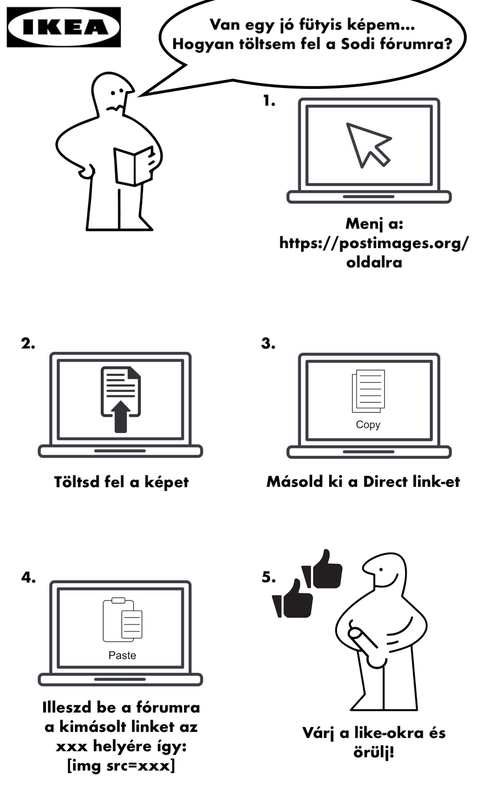 IKEA

Van egy jó fütyis képem... Hogyan töltsem fel a Sodi fórumra?

1.

Menj a: https://postimages.org/ oldalra

2.

Töltsd fel a képet

3.

Copy

Másold ki a Direct link-et

4.

Paste

Illeszd be a fórumra a kimásolt linket az xxx helyére így: [img src=xxx]

5.

Várj a like-okra és örülj!