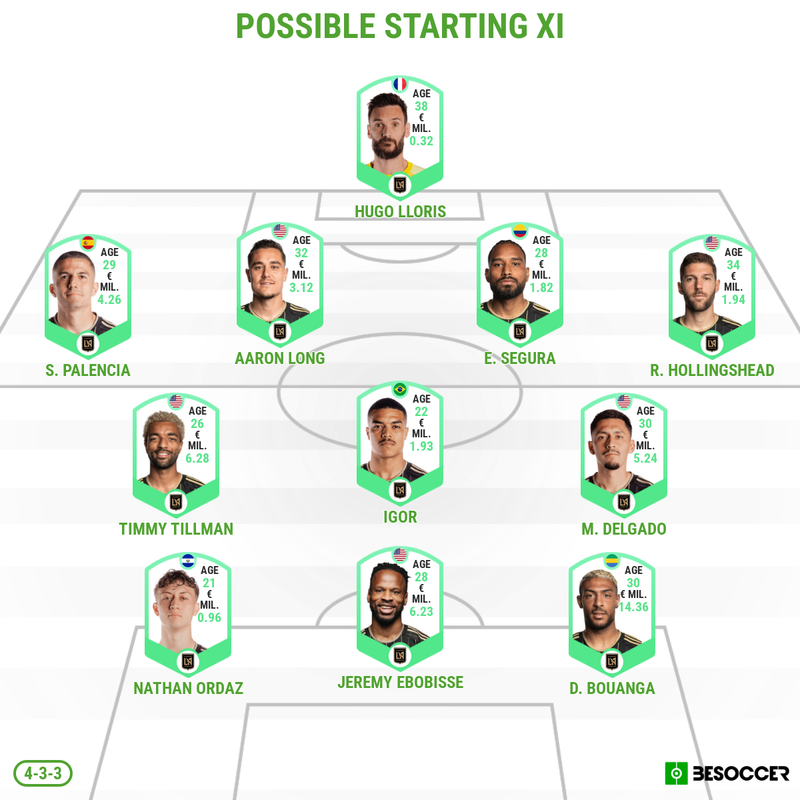 POSSIBLE STARTING XI

AGE 38 € MIL. 0.32
HUGO LLORIS

AGE 29 € MIL. 4.26
S. PALENCIA

AGE 32 € MIL. 3.12
AARON LONG

AGE 28 € MIL. 1.82
E. SEGURA

AGE 34 € MIL. 1.94
R. HOLLINGSHEAD

AGE 26 € MIL. 6.28
TIMMY TILLMAN

AGE 22 € MIL. 1.93
IGOR

AGE 30 € MIL. 5.24
M. DELGADO

AGE 21 € MIL. 0.96
NATHAN ORDAZ

AGE 28 € MIL. 6.23
JEREMY EBOBISSE

AGE 30 € MIL. 14.36
D. BOUANGA

4-3-3

BESOCCER