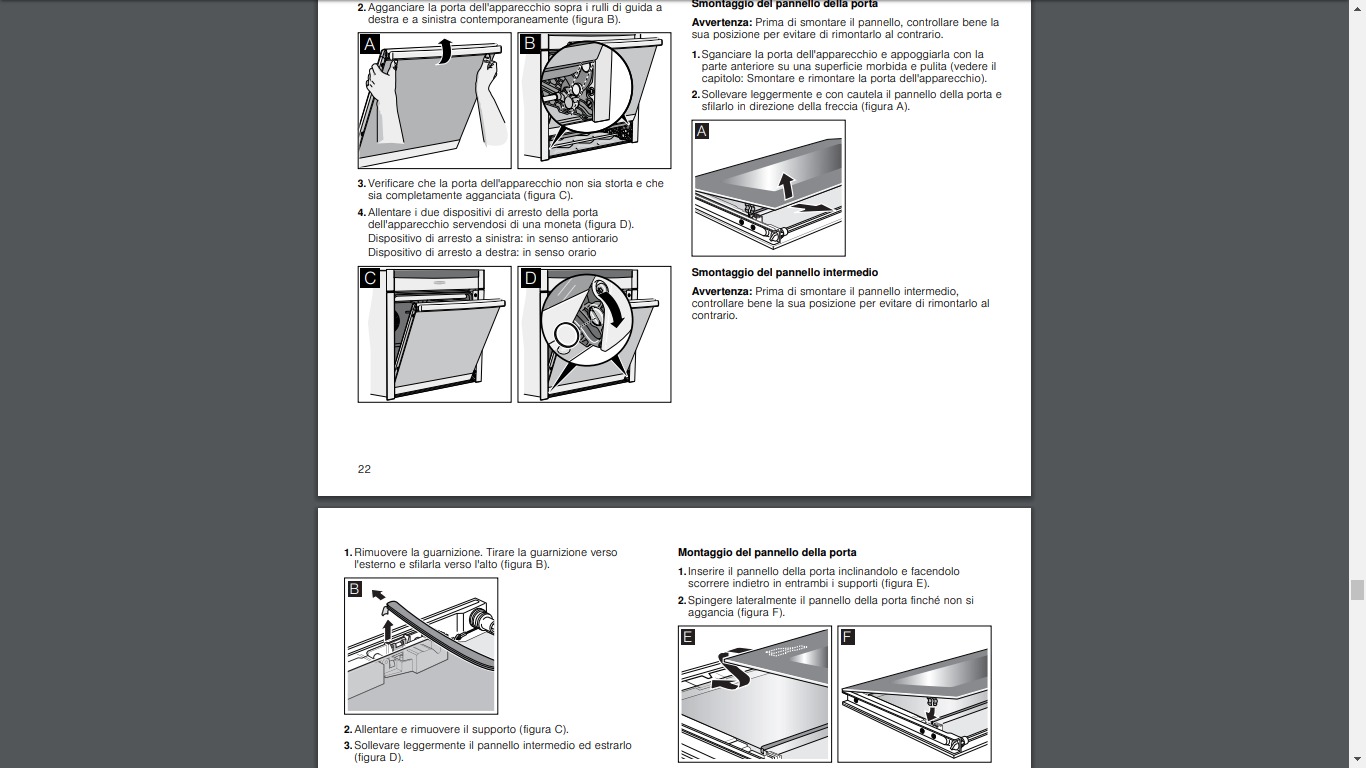 2. Agganciare la porta dell'apparecchio sopra i rulli di guida a destra e a sinistra contemporaneamente (figura B).

A

B

3. Verificare che la porta dell'apparecchio non sia storta e che sia completamente agganciata (figura C).

4. Allentare i due dispositivi di arresto della porta dell'apparecchio servendosi di una moneta (figura D).
Dispositivo di arresto a sinistra: in senso antiorario
Dispositivo di arresto a destra: in senso orario

C

D

22

Smontaggio del pannello della porta

Avvertenza: Prima di smontare il pannello, controllare bene la sua posizione per evitare di rimontarlo al contrario.

1. Sganciare la porta dell'apparecchio e appoggiarla con la parte anteriore su una superficie morbida e pulita (vedere il capitolo: Smontare e rimontare la porta dell'apparecchio).

2. Sollevare leggermente e con cautela il pannello della porta e sfilarlo in direzione della freccia (figura A).

A

Smontaggio del pannello intermedio

Avvertenza: Prima di smontare il pannello intermedio, controllare bene la sua posizione per evitare di rimontarlo al contrario.

1. Rimuovere la guarnizione. Tirare la guarnizione verso l'esterno e sfilarla verso l'alto (figura B).

B

2. Allentare e rimuovere il supporto (figura C).

3. Sollevare leggermente il pannello intermedio ed estrarlo (figura D).

Montaggio del pannello della porta

1. Inserire il pannello della porta inclinandolo e facendolo scorrere indietro in entrambi i supporti (figura E).

2. Spingere lateralmente il pannello della porta finché non si aggancia (figura F).

E

F