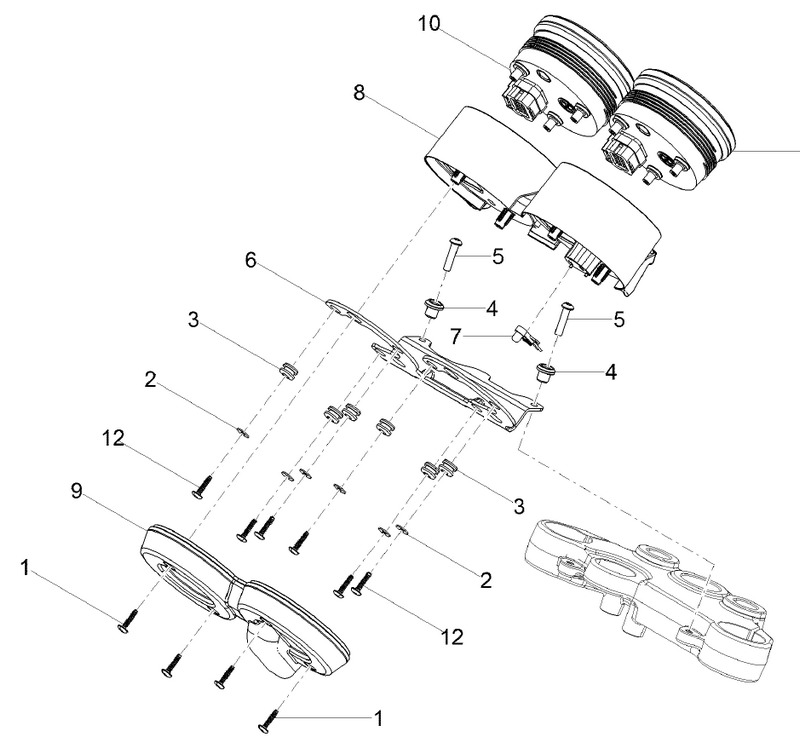 10
8
5
6
4
3
7
5
4
2
12
3
9
2
1
12
1