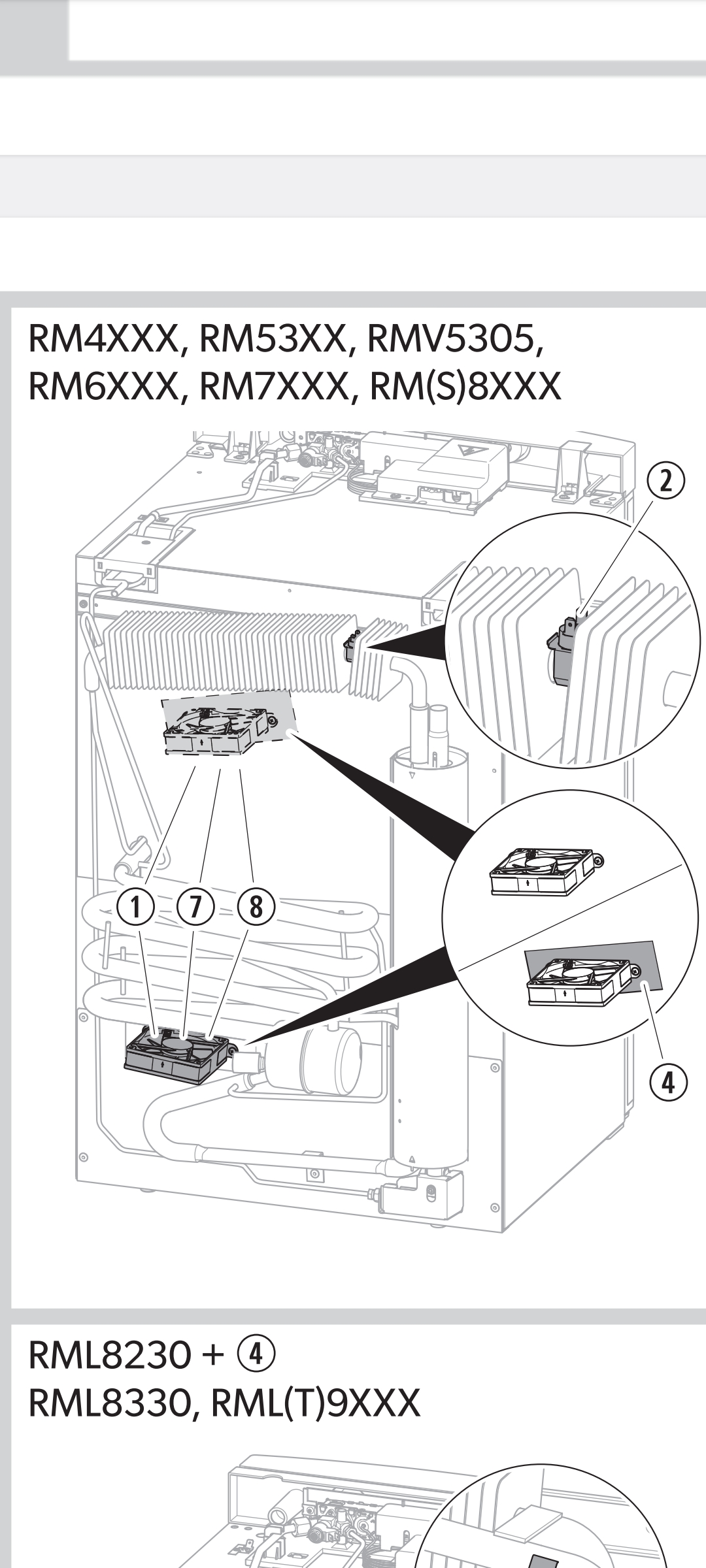 RM4XXX, RM53XX, RMV5305, RM6XXX, RM7XXX, RM(S)8XXX

2

1 7 8

4

RML8230 + 4
RML8330, RML(T)9XXX