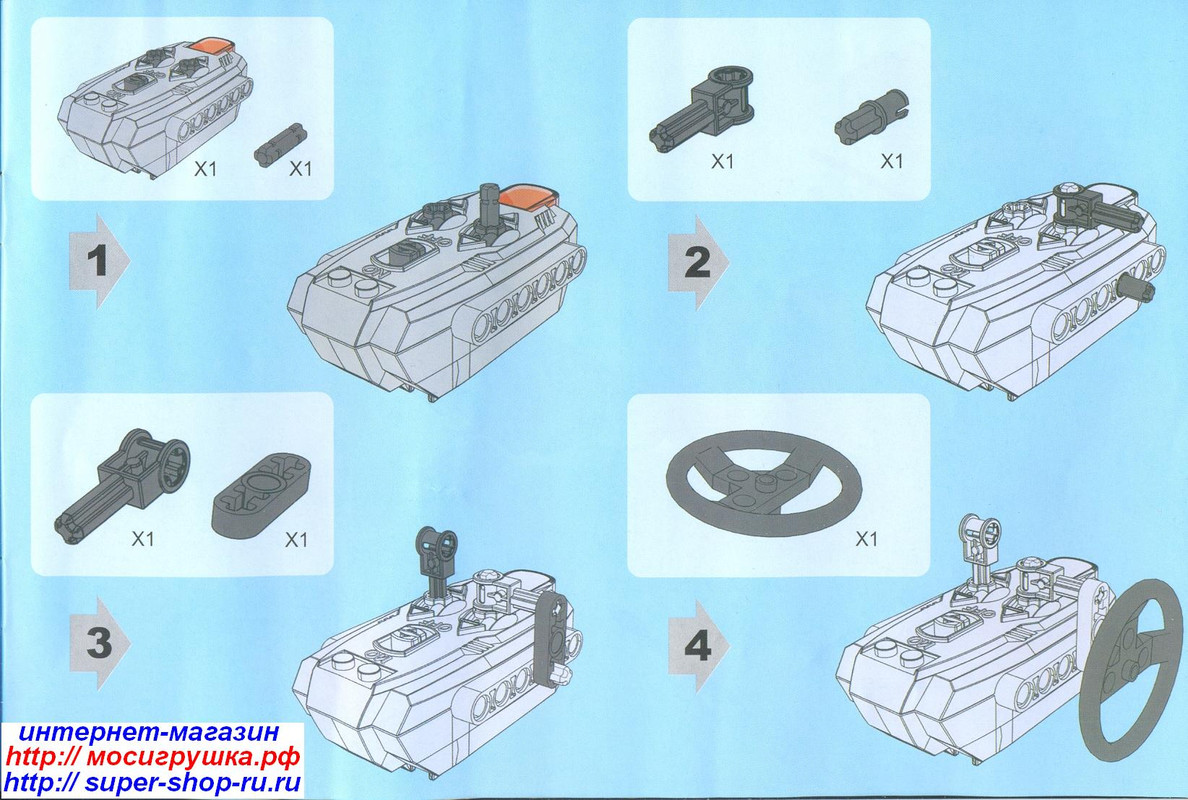 X1 X1

1

X1 X1

2

X1 X1

3

X1

4

интернет-магазин
http:// мосигрушка.рф
http:// super-shop-ru.ru