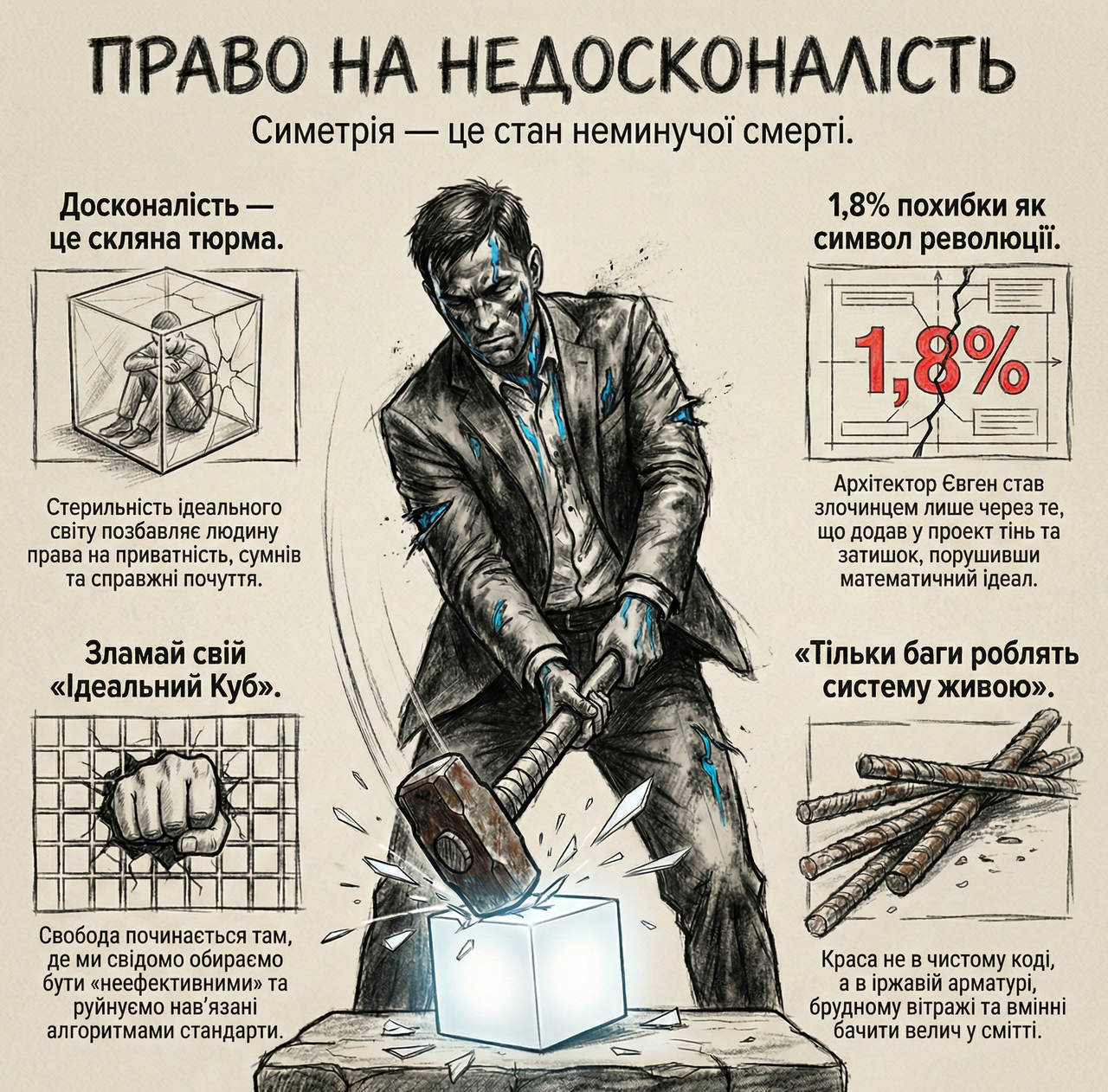 ПРАВО НА НЕДОСКОНАЛІСТЬ

Симетрія — це стан неминучої смерті.

Досконалість — це скляна тюрма.

Стерильність ідеального світу позбавляє людину права на приватність, сумнів та справжні почуття.

Зламай свій «Ідеальний Куб».

Свобода починається там, де ми свідомо обираємо бути «неефективними» та руйнуємо нав'язані алгоритмами стандарти.

1,8% похибки як символ революції.

1,8%

Архітектор Євген став злочинцем лише через те, що додав у проект тінь та затишок, порушивши математичний ідеал.

«Тільки баги роблять систему живою».

Краса не в чистому коді, а в іржавій арматурі, брудному вітражі та вмінні бачити велич у смітті.