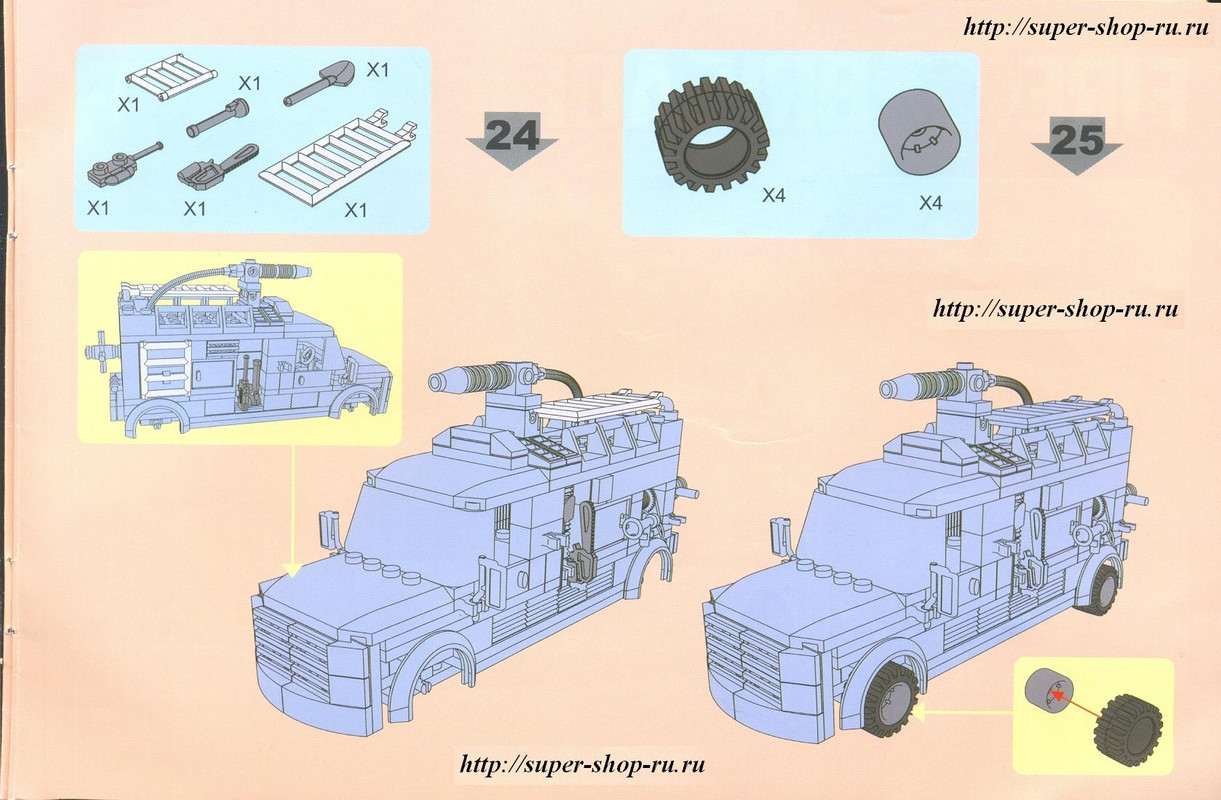 http://super-shop-ru.ru

X1
X1
X1
X1
X1
X1

24

X4
X4

25

http://super-shop-ru.ru

http://super-shop-ru.ru