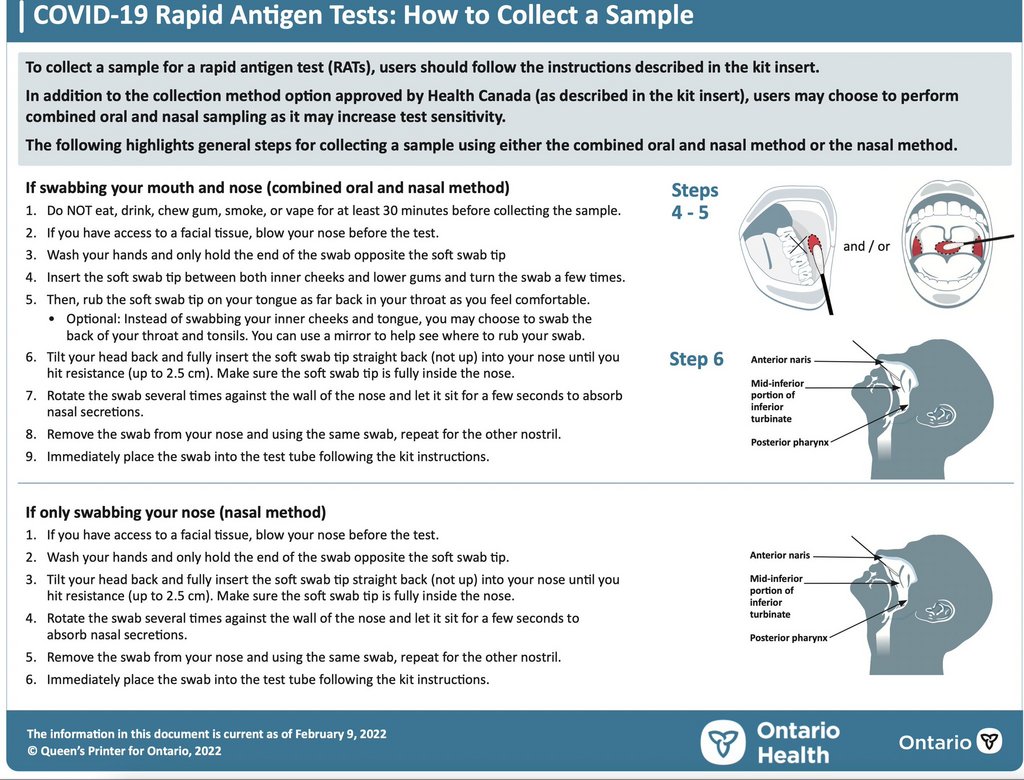 COVID-19 Rapid Antigen Tests: How to Collect a Sample

To collect a sample for a rapid antigen test (RATs), users should follow the instructions described in the kit insert.

In addition to the collection method option approved by Health Canada (as described in the kit insert), users may choose to perform combined oral and nasal sampling as it may increase test sensitivity.

The following highlights general steps for collecting a sample using either the combined oral and nasal method or the nasal method.

If swabbing your mouth and nose (combined oral and nasal method)

1. Do NOT eat, drink, chew gum, smoke, or vape for at least 30 minutes before collecting the sample.
2. If you have access to a facial tissue, blow your nose before the test.
3. Wash your hands and only hold the end of the swab opposite the soft swab tip
4. Insert the soft swab tip between both inner cheeks and lower gums and turn the swab a few times.
5. Then, rub the soft swab tip on your tongue as far back in your throat as you feel comfortable.
• Optional: Instead of swabbing your inner cheeks and tongue, you may choose to swab the back of your throat and tonsils. You can use a mirror to help see where to rub your swab.
6. Tilt your head back and fully insert the soft swab tip straight back (not up) into your nose until you hit resistance (up to 2.5 cm). Make sure the soft swab tip is fully inside the nose.
7. Rotate the swab several times against the wall of the nose and let it sit for a few seconds to absorb nasal secretions.
8. Remove the swab from your nose and using the same swab, repeat for the other nostril.
9. Immediately place the swab into the test tube following the kit instructions.

Steps 4 - 5

and / or

Step 6

Anterior naris
Mid-inferior portion of inferior turbinate
Posterior pharynx

If only swabbing your nose (nasal method)

1. If you have access to a facial tissue, blow your nose before the test.
2. Wash your hands and only hold the end of the swab opposite the soft swab tip.
3. Tilt your head back and fully insert the soft swab tip straight back (not up) into your nose until you hit resistance (up to 2.5 cm). Make sure the soft swab tip is fully inside the nose.
4. Rotate the swab several times against the wall of the nose and let it sit for a few seconds to absorb nasal secretions.
5. Remove the swab from your nose and using the same swab, repeat for the other nostril.
6. Immediately place the swab into the test tube following the kit instructions.

Anterior naris
Mid-inferior portion of inferior turbinate
Posterior pharynx

The information in this document is current as of February 9, 2022
© Queen's Printer for Ontario, 2022

Ontario Health

Ontario