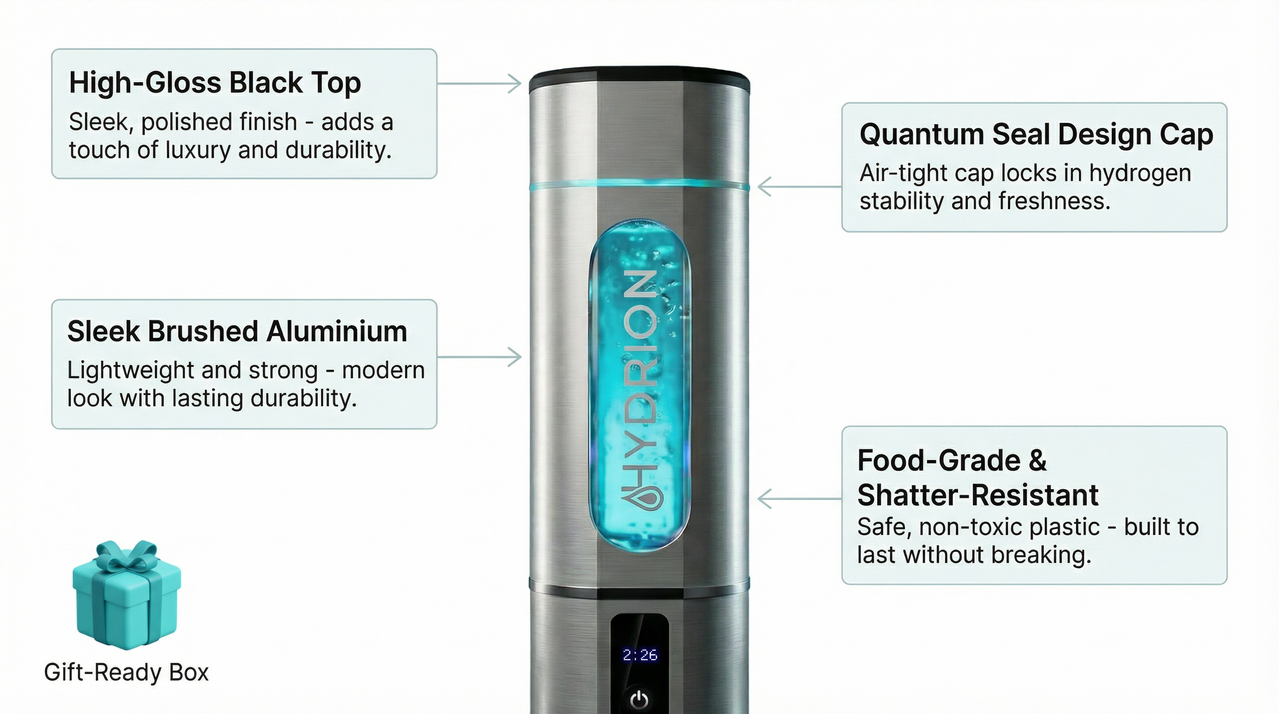 High-Gloss Black Top
Sleek, polished finish - adds a touch of luxury and durability.

Sleek Brushed Aluminium
Lightweight and strong - modern look with lasting durability.

Gift-Ready Box

HYDRION

2:26

Quantum Seal Design Cap
Air-tight cap locks in hydrogen stability and freshness.

Food-Grade & Shatter-Resistant
Safe, non-toxic plastic - built to last without breaking.