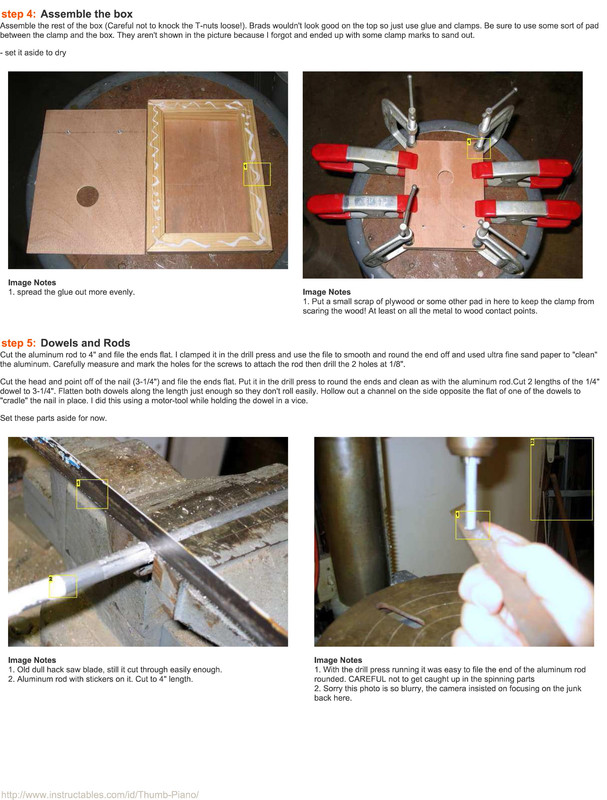 step 4: Assemble the box
Assemble the rest of the box (Careful not to knock the T-nuts loose!). Brads wouldn't look good on the top so just use glue and clamps. Be sure to use some sort of pad between the clamp and the box. They aren't shown in the picture because I forgot and ended up with some clamp marks to sand out.

- set it aside to dry

1

1

Image Notes
1. spread the glue out more evenly.

Image Notes
1. Put a small scrap of plywood or some other pad in here to keep the clamp from scaring the wood! At least on all the metal to wood contact points.

step 5: Dowels and Rods
Cut the aluminum rod to 4" and file the ends flat. I clamped it in the drill press and use the file to smooth and round the end off and used ultra fine sand paper to "clean" the aluminum. Carefully measure and mark the holes for the screws to attach the rod then drill the 2 holes at 1/8".

Cut the head and point off of the nail (3-1/4") and file the ends flat. Put it in the drill press to round the ends and clean as with the aluminum rod.Cut 2 lengths of the 1/4" dowel to 3-1/4". Flatten both dowels along the length just enough so they don't roll easily. Hollow out a channel on the side opposite the flat of one of the dowels to "cradle" the nail in place. I did this using a motor-tool while holding the dowel in a vice.

Set these parts aside for now.

1

2

2

1

Image Notes
1. Old dull hack saw blade, still it cut through easily enough.
2. Aluminum rod with stickers on it. Cut to 4" length.

Image Notes
1. With the drill press running it was easy to file the end of the aluminum rod rounded. CAREFUL not to get caught up in the spinning parts
2. Sorry this photo is so blurry, the camera insisted on focusing on the junk back here.

http://www.instructables.com/id/Thumb-Piano/