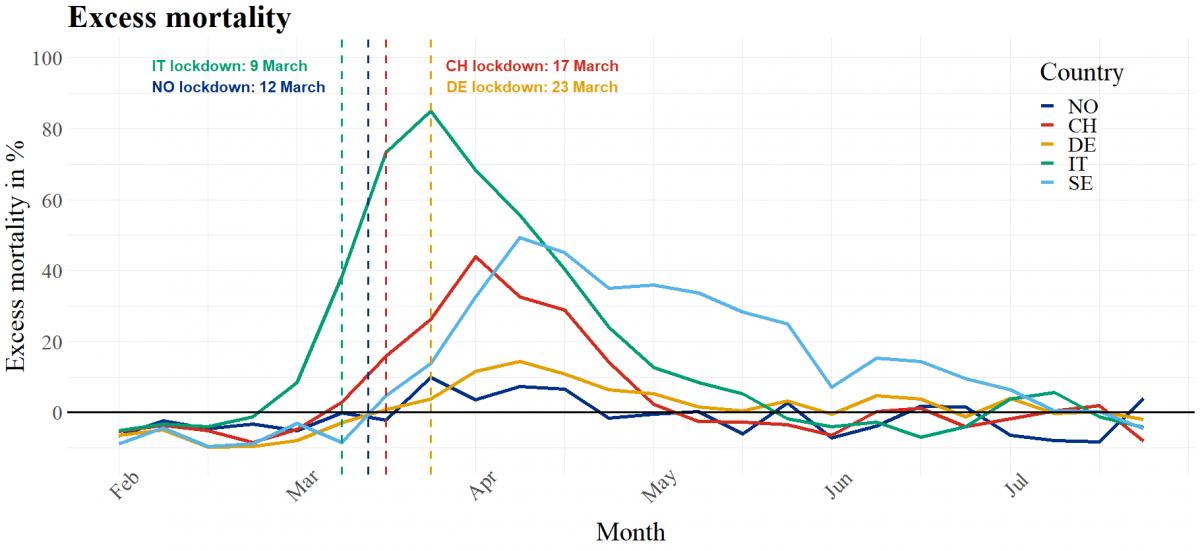 Excess mortality

IT lockdown: 9 March
NO lockdown: 12 March
CH lockdown: 17 March
DE lockdown: 23 March

Country
NO
CH
DE
IT
SE

Excess mortality in %

100
80
60
40
20
0

Feb
Mar
Apr
May
Jun
Jul

Month