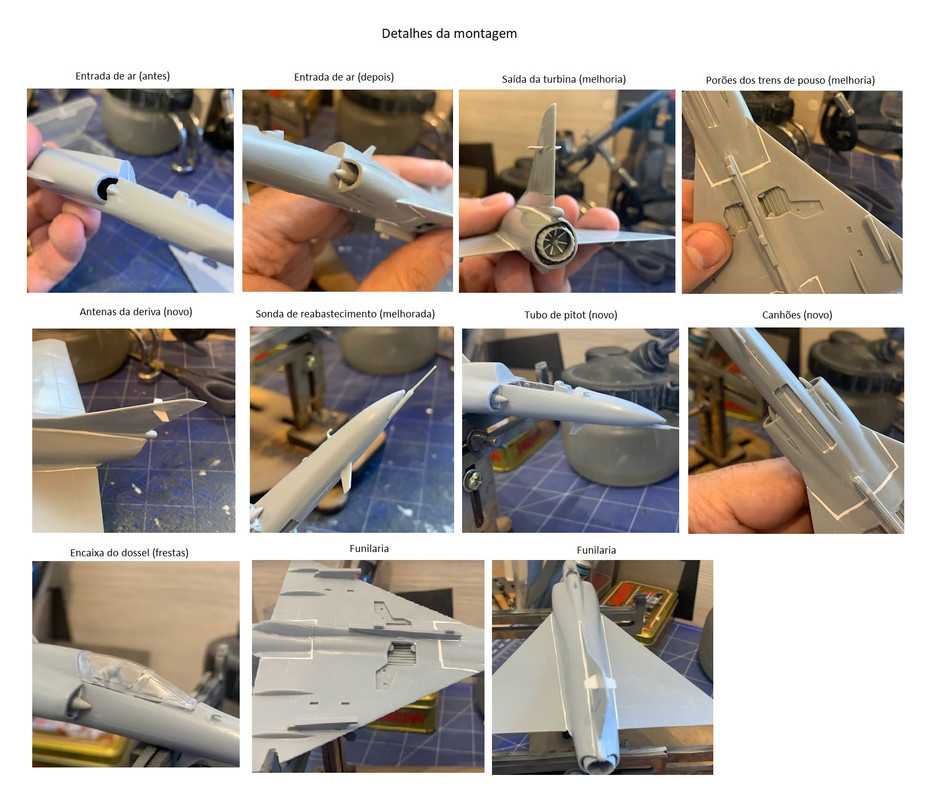 Detalhes da montagem

Entrada de ar (antes)

Entrada de ar (depois)

Saída da turbina (melhoria)

Porões dos trens de pouso (melhoria)

Antenas da deriva (novo)

Sonda de reabastecimento (melhorada)

Tubo de pitot (novo)

Canhões (novo)

Encaixa do dossel (frestas)

Funilaria

Funilaria