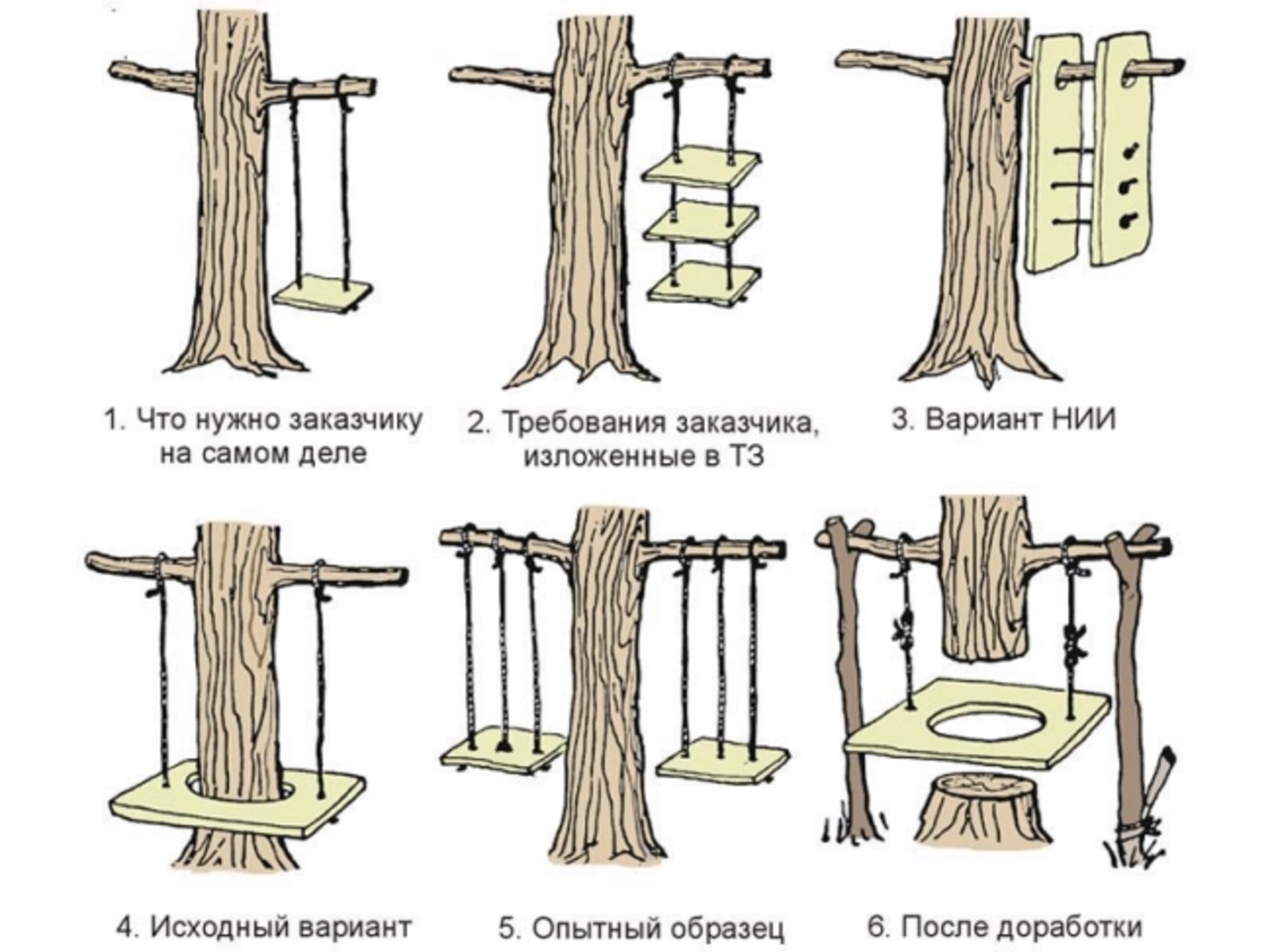 1. Что нужно заказчику на самом деле

2. Требования заказчика, изложенные в ТЗ

3. Вариант НИИ

4. Исходный вариант

5. Опытный образец

6. После доработки