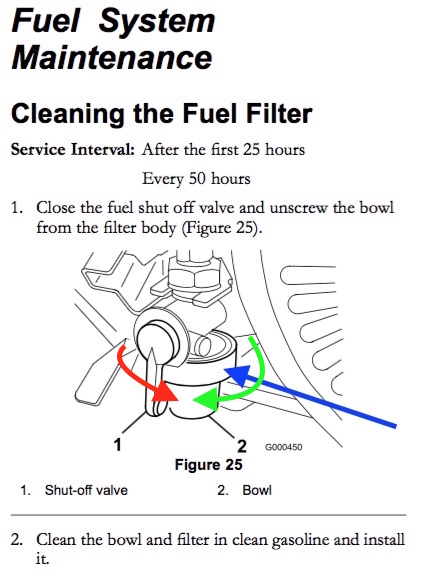 Fuel System Maintenance

Cleaning the Fuel Filter

Service Interval: After the first 25 hours

Every 50 hours

1. Close the fuel shut off valve and unscrew the bowl from the filter body (Figure 25).

1

2

G000450

Figure 25

1. Shut-off valve

2. Bowl

2. Clean the bowl and filter in clean gasoline and install it.