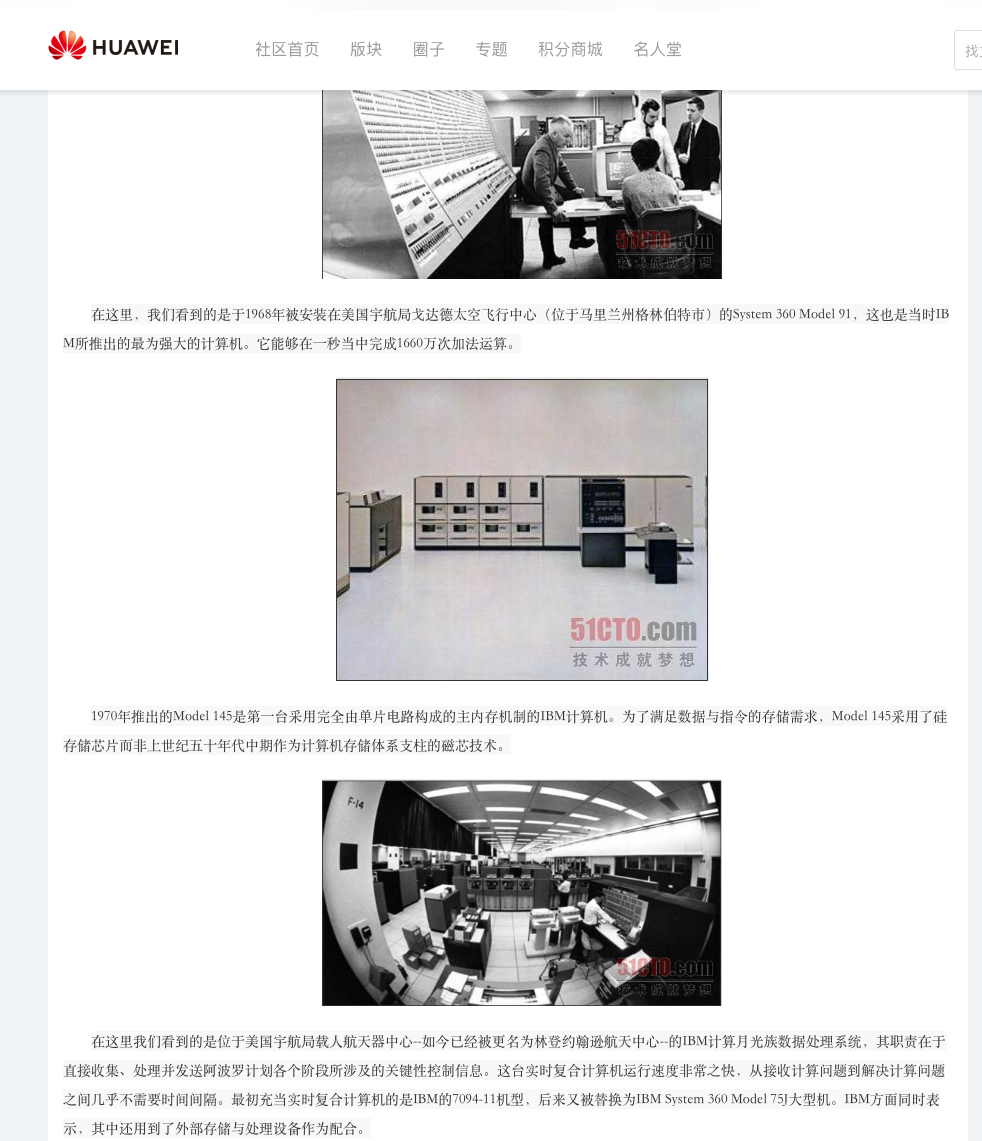 HUAWEI 社区首页 版块 圈子 专题 积分商城 名人堂 找

51CTO.com 技术成就梦想

在这里，我们看到的是于1968年被安装在美国宇航局戈达德太空飞行中心（位于马里兰州格林伯特市）的System 360 Model 91，这也是当时IBM所推出的最为强大的计算机。它能够在一秒当中完成1660万次加法运算。

51CTO.com 技术成就梦想

1970年推出的Model 145是第一台采用完全由单片电路构成的主内存机制的IBM计算机。为了满足数据与指令的存储需求，Model 145采用了硅存储芯片而非上世纪五十年代中期作为计算机存储体系支柱的磁芯技术。

F-14

51CTO.com 技术成就梦想

在这里我们看到的是位于美国宇航局载人航天器中心--如今已经被更名为林登约翰逊航天中心--的IBM计算月光族数据处理系统，其职责在于直接收集、处理并发送阿波罗计划各个阶段所涉及的关键性控制信息。这台实时复合计算机运行速度非常之快，从接收计算问题到解决计算问题之间几乎不需要时间间隔。最初充当实时复合计算机的是IBM的7094-11机型，后来又被替换为IBM System 360 Model 75J大型机。IBM方面同时表示，其中还用到了外部存储与处理设备作为配合。