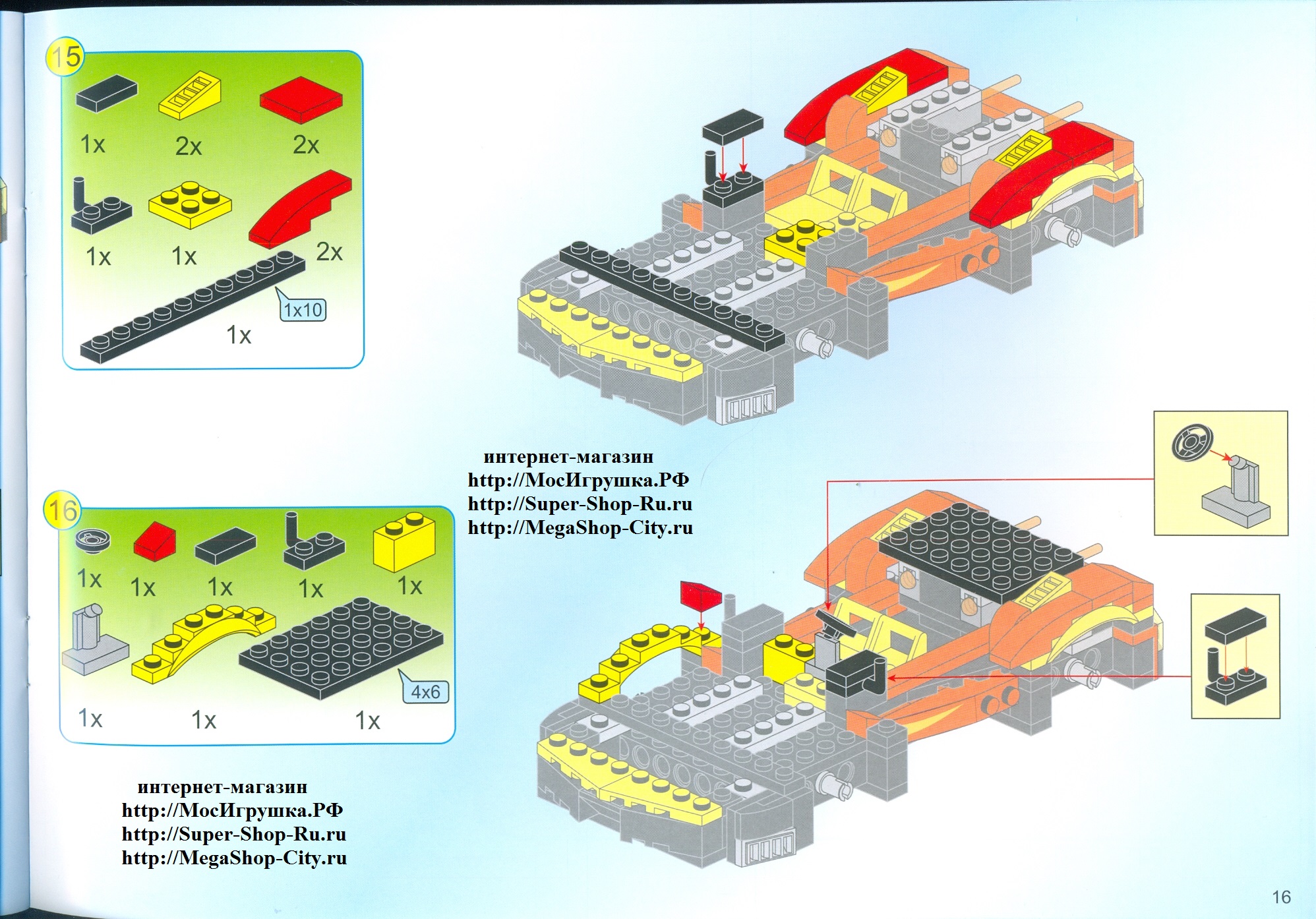 15

1x 2x 2x

1x 1x 2x

1x10

1x

интернет-магазин
http://МосИгрушка.РФ
http://Super-Shop-Ru.ru
http://MegaShop-City.ru

16

1x 1x 1x 1x 1x

4x6

1x 1x 1x

интернет-магазин
http://МосИгрушка.РФ
http://Super-Shop-Ru.ru
http://MegaShop-City.ru

16