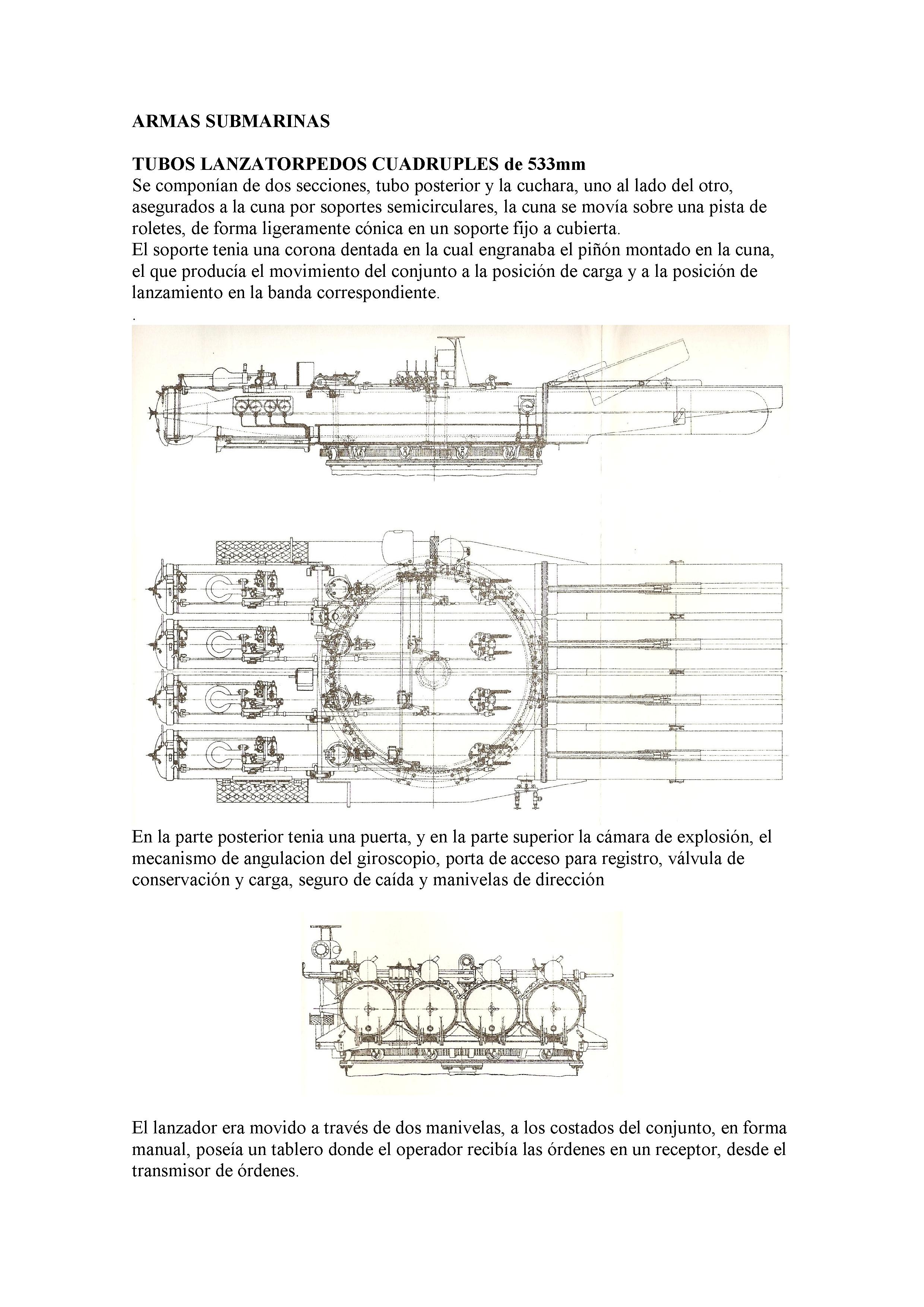 ARMAS SUBMARINAS

TUBOS LANZATORPEDOS CUADRUPLES de 533mm
Se componían de dos secciones, tubo posterior y la cuchara, uno al lado del otro, asegurados a la cuna por soportes semicirculares, la cuna se movía sobre una pista de roletes, de forma ligeramente cónica en un soporte fijo a cubierta.
El soporte tenia una corona dentada en la cual engranaba el piñón montado en la cuna, el que producía el movimiento del conjunto a la posición de carga y a la posición de lanzamiento en la banda correspondiente.
.

En la parte posterior tenia una puerta, y en la parte superior la cámara de explosión, el mecanismo de angulacion del giroscopio, porta de acceso para registro, válvula de conservación y carga, seguro de caída y manivelas de dirección

El lanzador era movido a través de dos manivelas, a los costados del conjunto, en forma manual, poseía un tablero donde el operador recibía las órdenes en un receptor, desde el transmisor de órdenes.