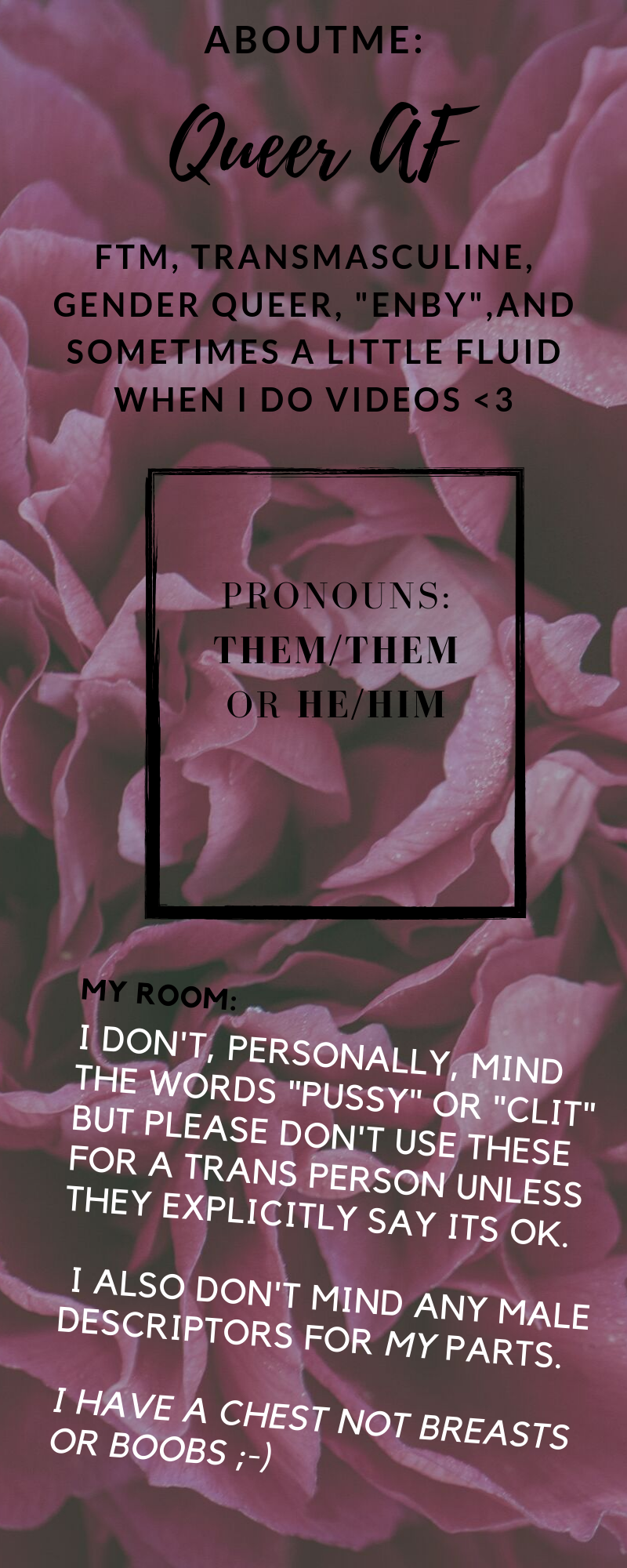 ABOUTME:

Queer AF

FTM, TRANSMASCULINE, GENDER QUEER, "ENBY",AND SOMETIMES A LITTLE FLUID WHEN I DO VIDEOS <3

PRONOUNS:
THEM/THEM
OR HE/HIM

MY ROOM:

I DON'T, PERSONALLY, MIND THE WORDS "PUSSY" OR "CLIT" BUT PLEASE DON'T USE THESE FOR A TRANS PERSON UNLESS THEY EXPLICITLY SAY ITS OK.

I ALSO DON'T MIND ANY MALE DESCRIPTORS FOR MY PARTS.

I HAVE A CHEST NOT BREASTS OR BOOBS ;-)