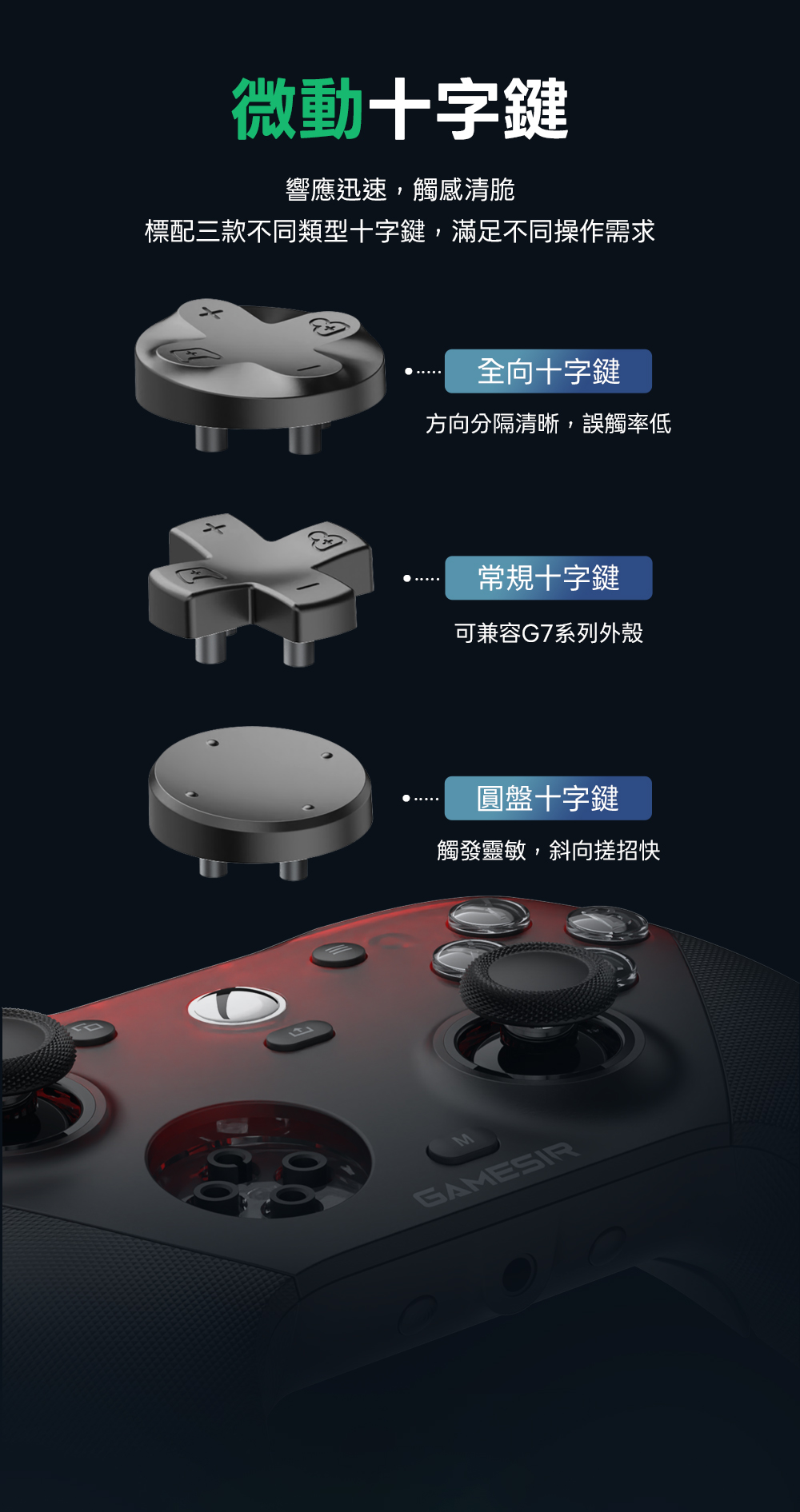 微動十字鍵

響應迅速，觸感清脆
標配三款不同類型十字鍵，滿足不同操作需求

全向十字鍵
方向分隔清晰，誤觸率低

常規十字鍵
可兼容G7系列外殼

圓盤十字鍵
觸發靈敏，斜向搓招快

M
GAMESIR