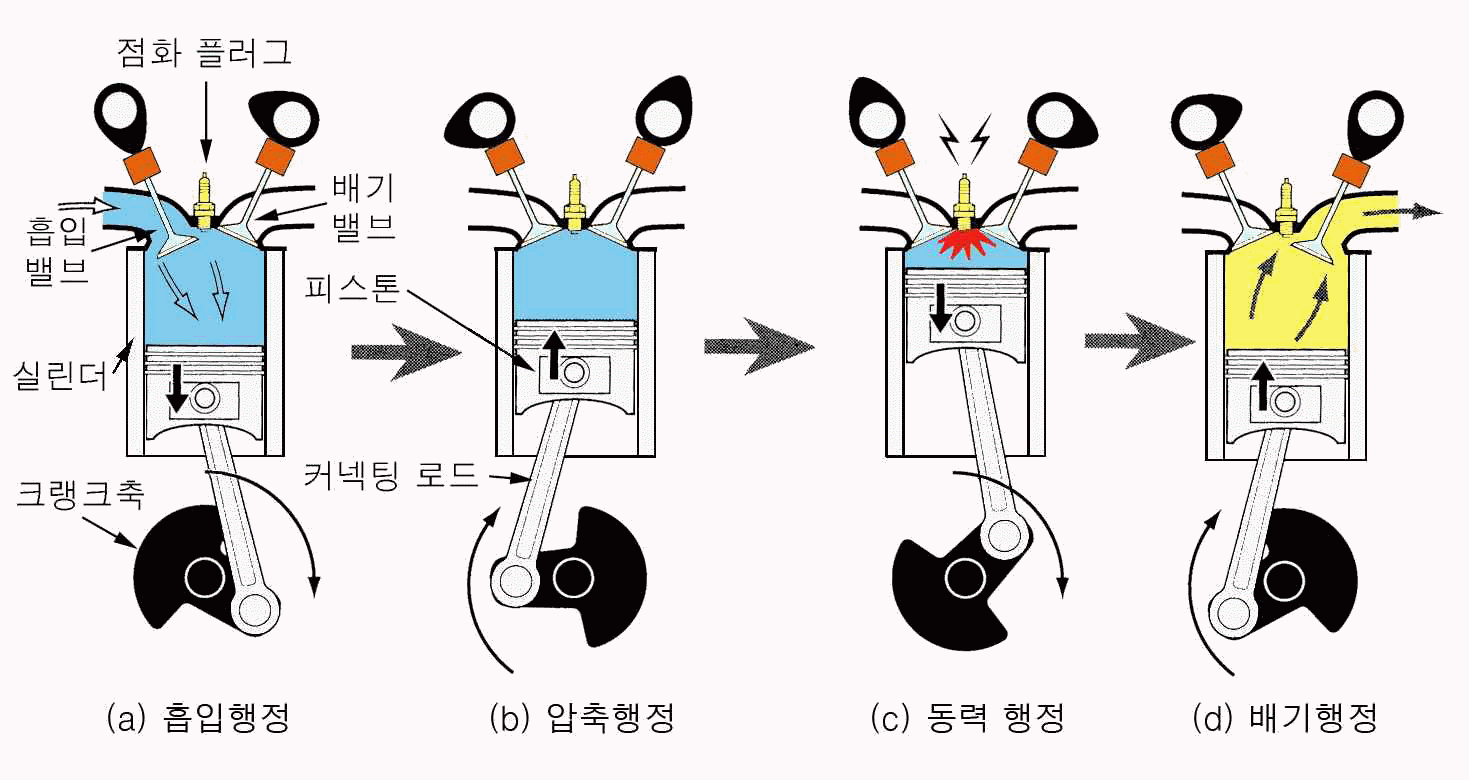 점화 플러그

배기
밸브

흡입
밸브

피스톤

실린더

커넥팅 로드

크랭크축

(a) 흡입행정

(b) 압축행정

(c) 동력 행정

(d) 배기행정