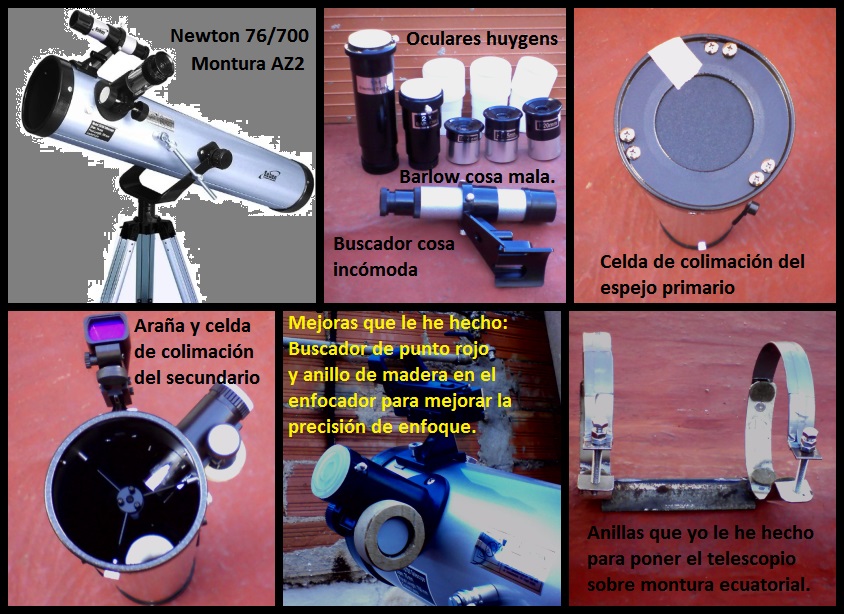 Newton 76/700
Montura AZ2

Oculares huygens

Barlow cosa mala.

Buscador cosa incómoda

Celda de colimación del espejo primario

Araña y celda de colimación del secundario

Mejoras que le he hecho:
Buscador de punto rojo y anillo de madera en el enfocador para mejorar la precisión de enfoque.

Anillas que yo le he hecho para poner el telescopio sobre montura ecuatorial.