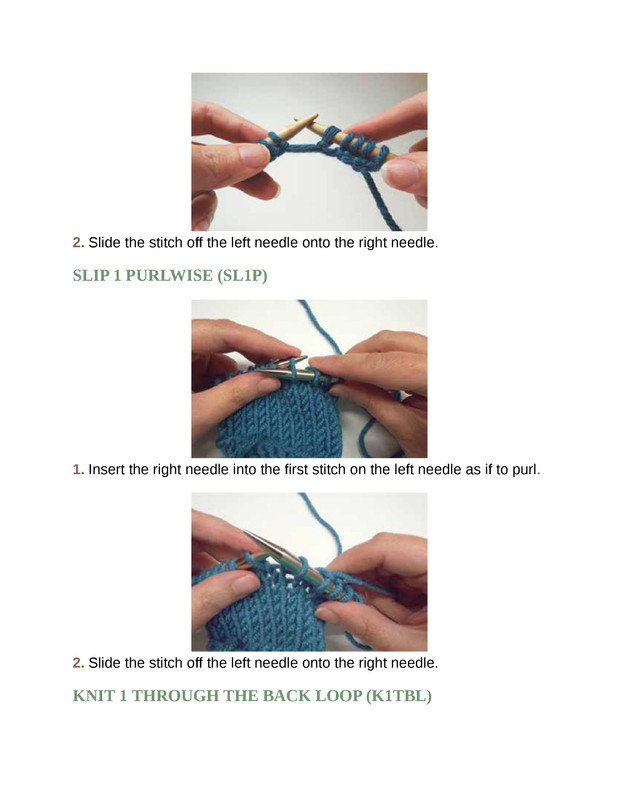 2. Slide the stitch off the left needle onto the right needle.

SLIP 1 PURLWISE (SL1P)

1. Insert the right needle into the first stitch on the left needle as if to purl.

2. Slide the stitch off the left needle onto the right needle.

KNIT 1 THROUGH THE BACK LOOP (K1TBL)